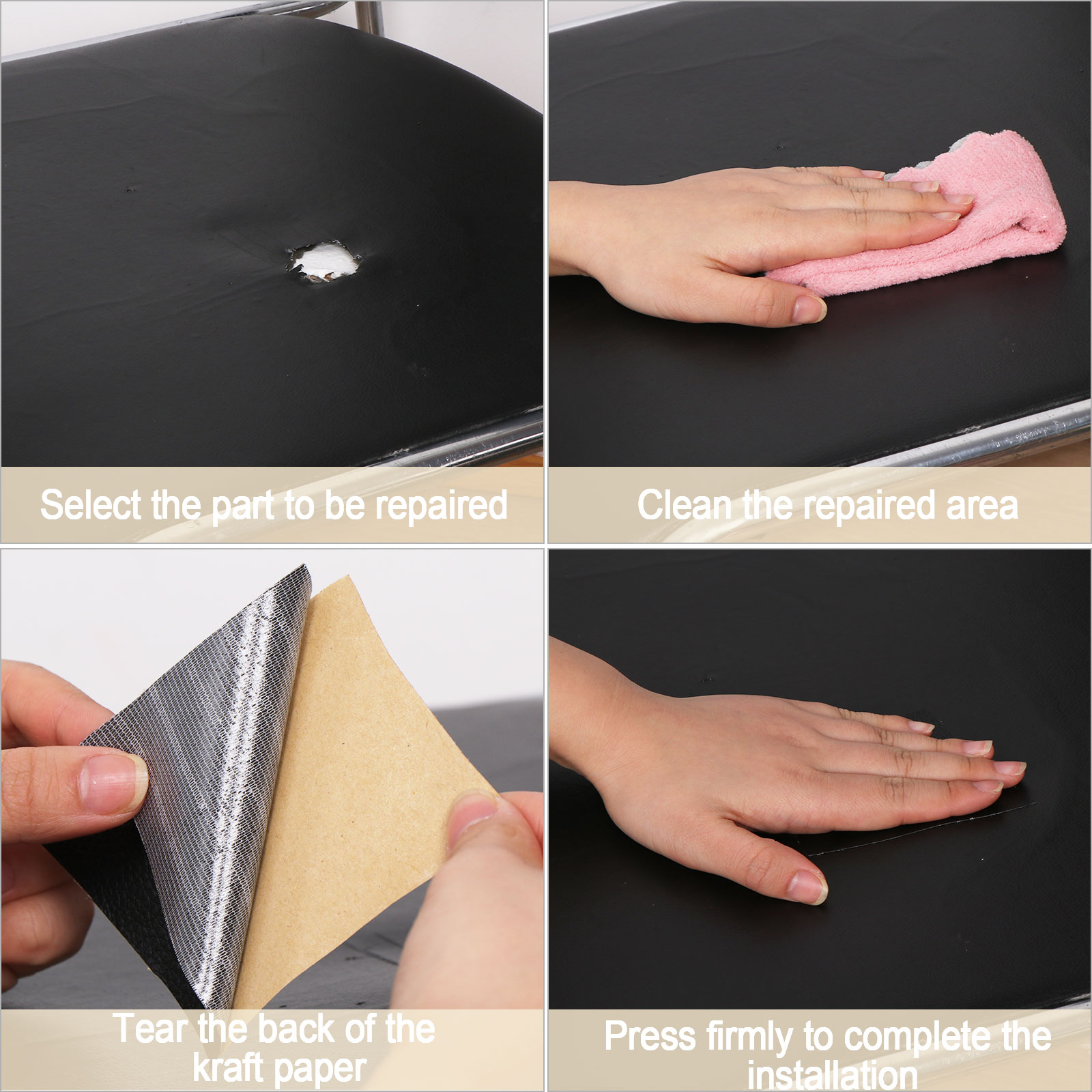 Select the part to be repaired

Clean the repaired area

Tear the back of the kraft paper

Press firmly to complete the installation