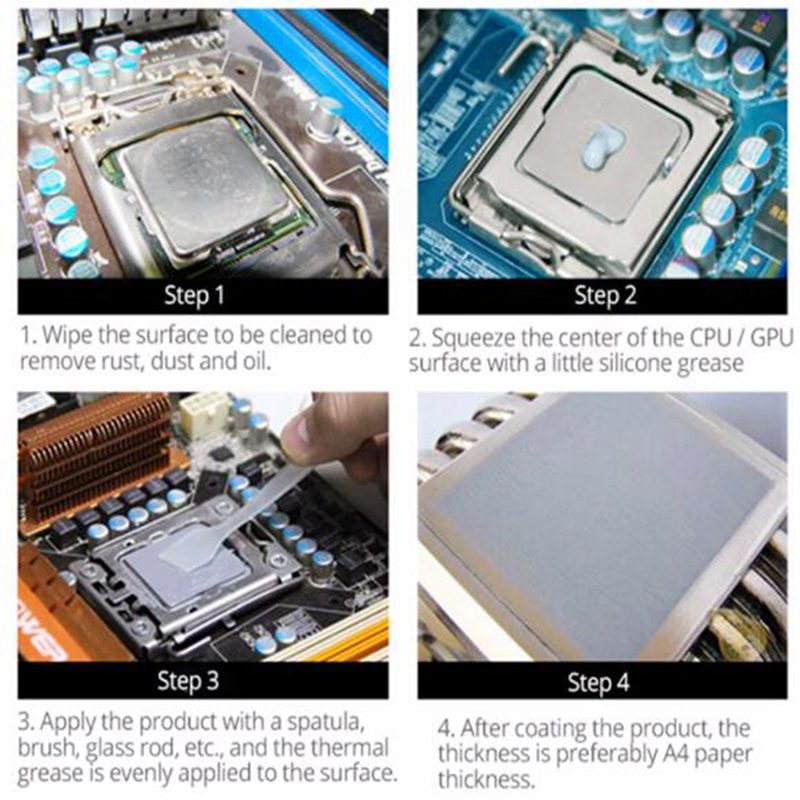 Step 1

1. Wipe the surface to be cleaned to remove rust, dust and oil.

Step 2

2. Squeeze the center of the CPU / GPU surface with a little silicone grease

Step 3

3. Apply the product with a spatula, brush, glass rod, etc., and the thermal grease is evenly applied to the surface.

Step 4

4. After coating the product, the thickness is preferably A4 paper thickness.