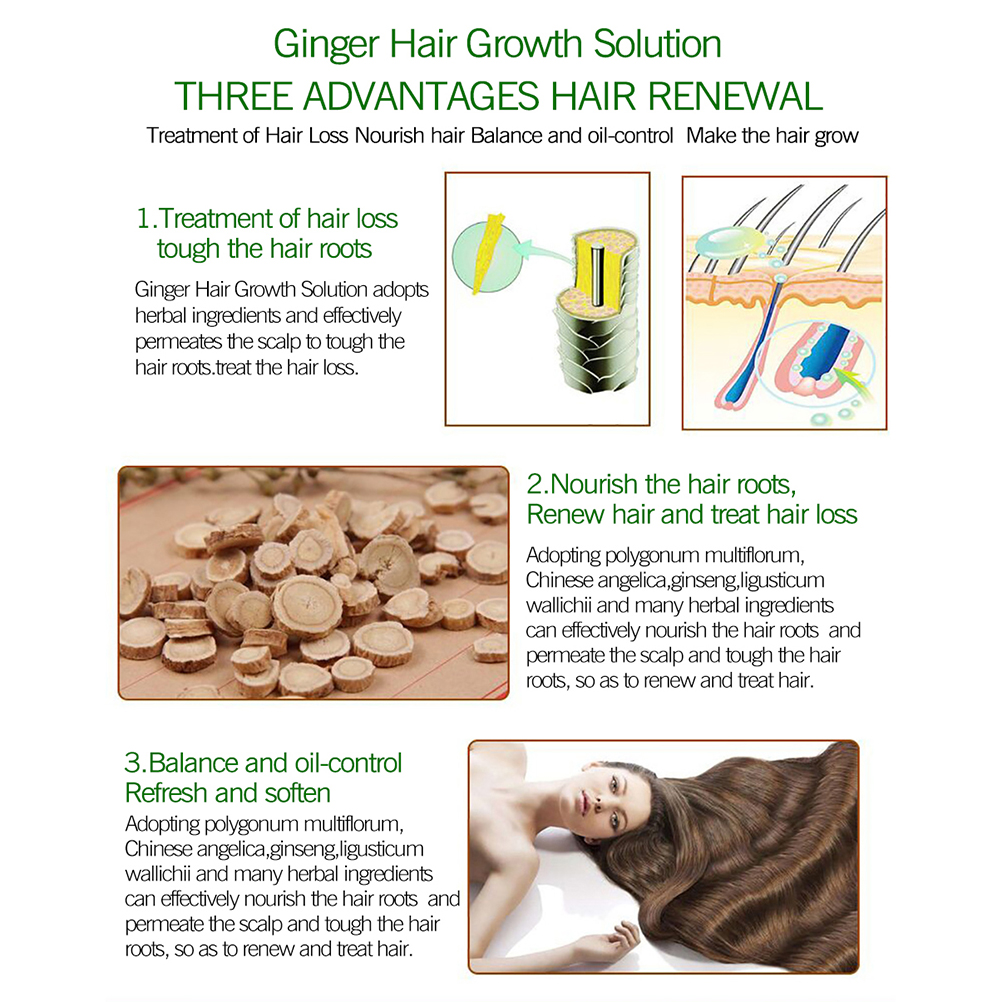 Ginger Hair Growth Solution
THREE ADVANTAGES HAIR RENEWAL
Treatment of Hair Loss Nourish hair Balance and oil-control Make the hair grow

1.Treatment of hair loss tough the hair roots
Ginger Hair Growth Solution adopts herbal ingredients and effectively permeates the scalp to tough the hair roots.treat the hair loss.

2.Nourish the hair roots, Renew hair and treat hair loss
Adopting polygonum multiflorum, Chinese angelica,ginseng,ligusticum wallichii and many herbal ingredients can effectively nourish the hair roots and permeate the scalp and tough the hair roots, so as to renew and treat hair.

3.Balance and oil-control Refresh and soften
Adopting polygonum multiflorum, Chinese angelica,ginseng,ligusticum wallichii and many herbal ingredients can effectively nourish the hair roots and permeate the scalp and tough the hair roots, so as to renew and treat hair.