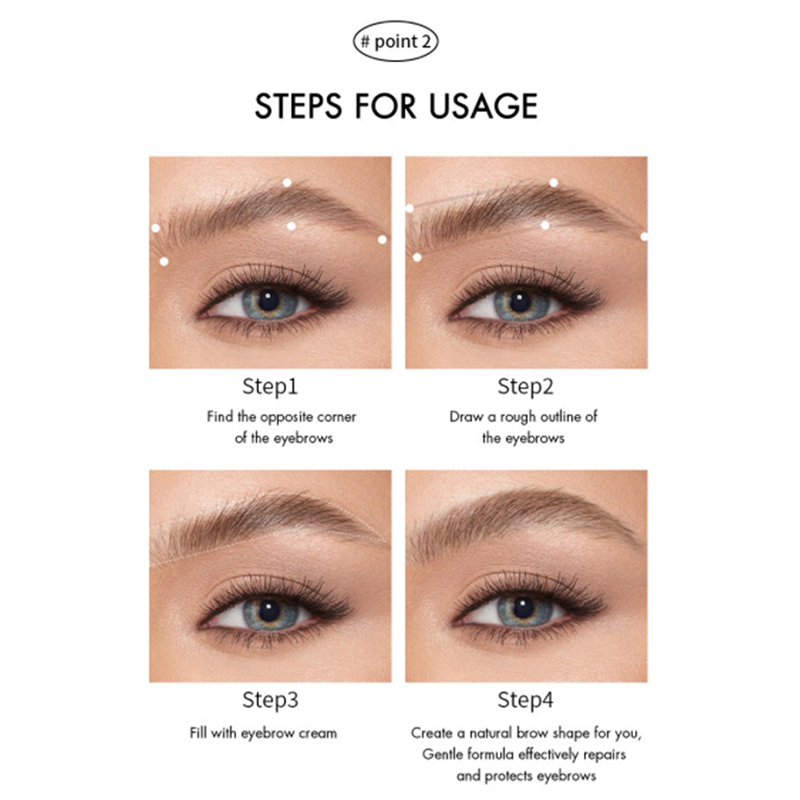 # point 2

STEPS FOR USAGE

Step1

Find the opposite corner of the eyebrows

Step2

Draw a rough outline of the eyebrows

Step3

Fill with eyebrow cream

Step4

Create a natural brow shape for you, Gentle formula effectively repairs and protects eyebrows