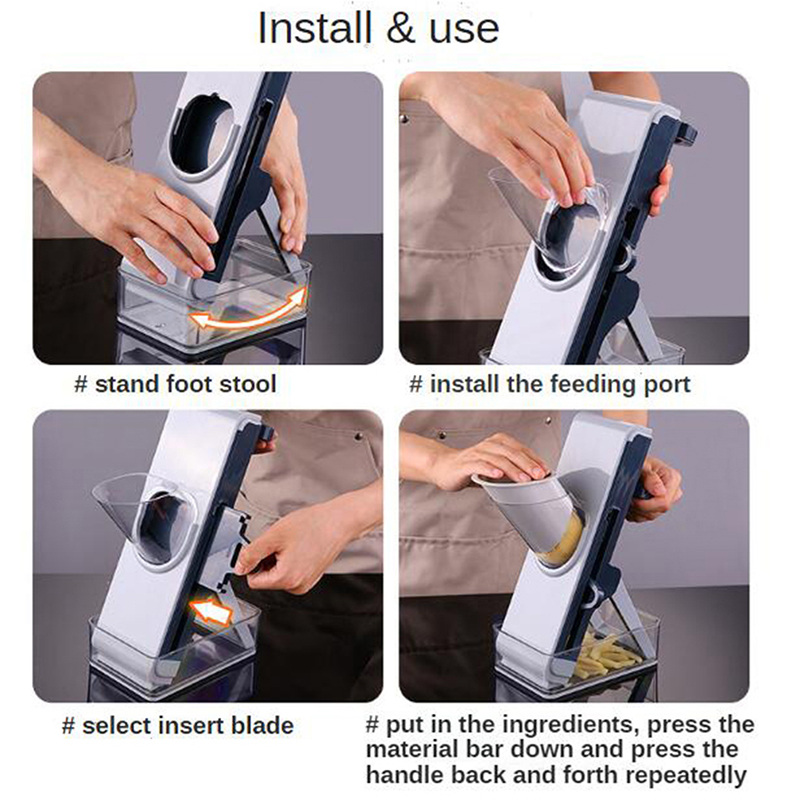 Install & use

# stand foot stool

# install the feeding port

# select insert blade

# put in the ingredients, press the material bar down and press the handle back and forth repeatedly