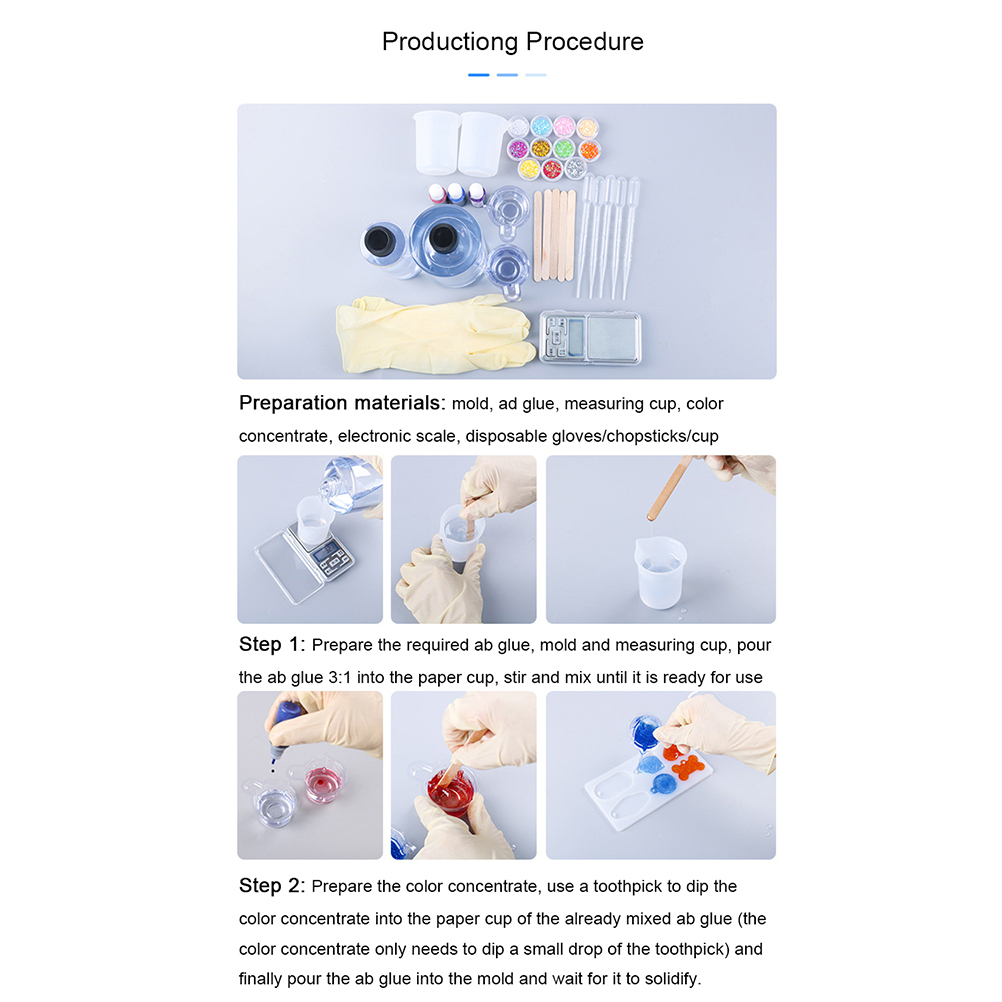 Productiong Procedure

Preparation materials: mold, ad glue, measuring cup, color concentrate, electronic scale, disposable gloves/chopsticks/cup

Step 1: Prepare the required ab glue, mold and measuring cup, pour the ab glue 3:1 into the paper cup, stir and mix until it is ready for use

Step 2: Prepare the color concentrate, use a toothpick to dip the color concentrate into the paper cup of the already mixed ab glue (the color concentrate only needs to dip a small drop of the toothpick) and finally pour the ab glue into the mold and wait for it to solidify.