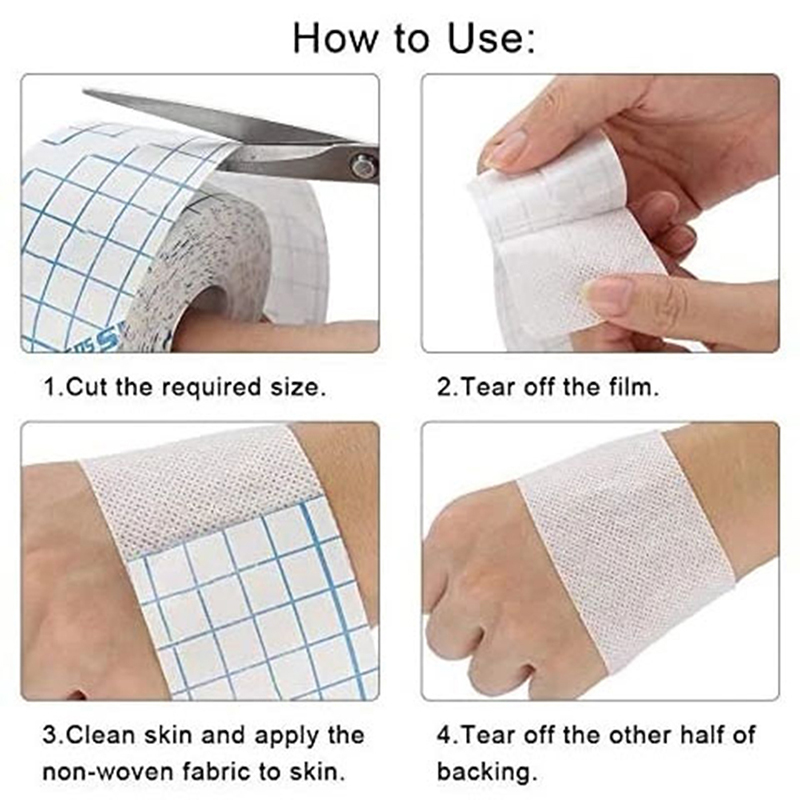 How to Use:

1.Cut the required size.

2.Tear off the film.

3.Clean skin and apply the non-woven fabric to skin.

4.Tear off the other half of backing.