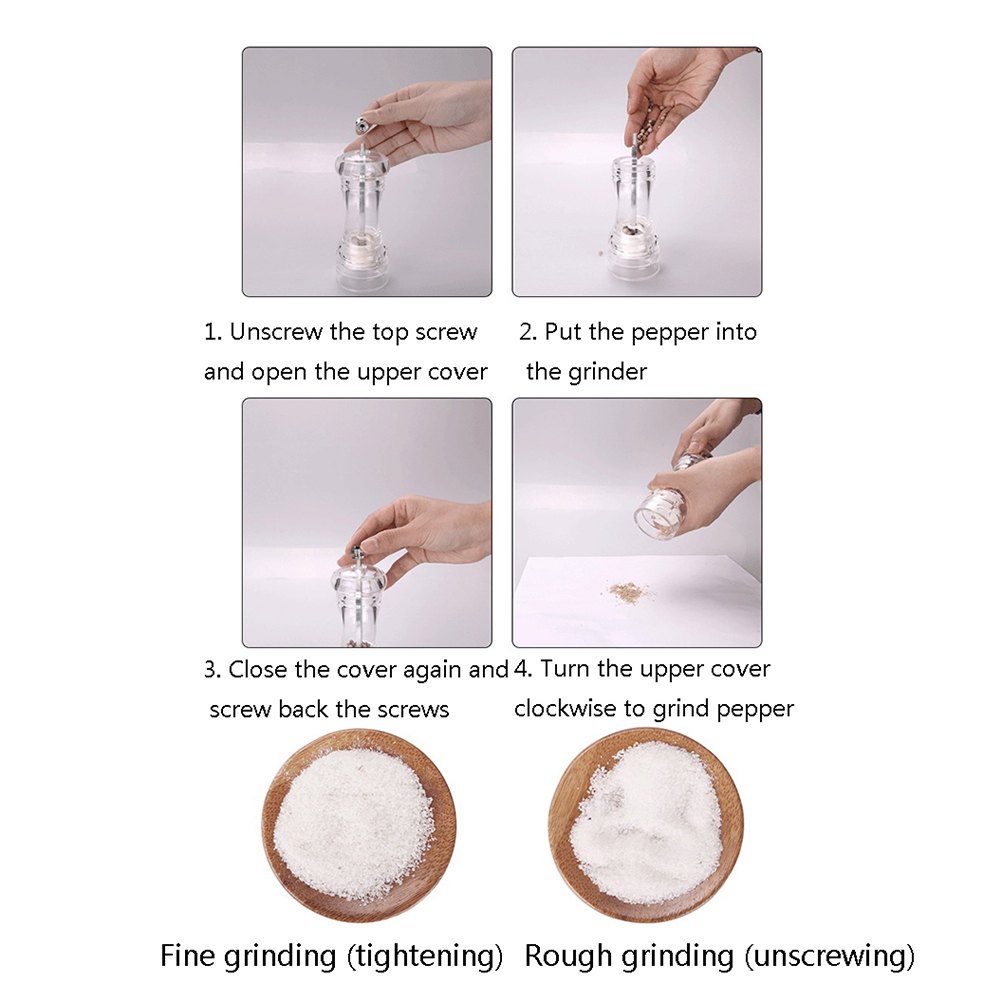 1. Unscrew the top screw and open the upper cover

2. Put the pepper into the grinder

3. Close the cover again and screw back the screws

4. Turn the upper cover clockwise to grind pepper

Fine grinding (tightening)

Rough grinding (unscrewing)