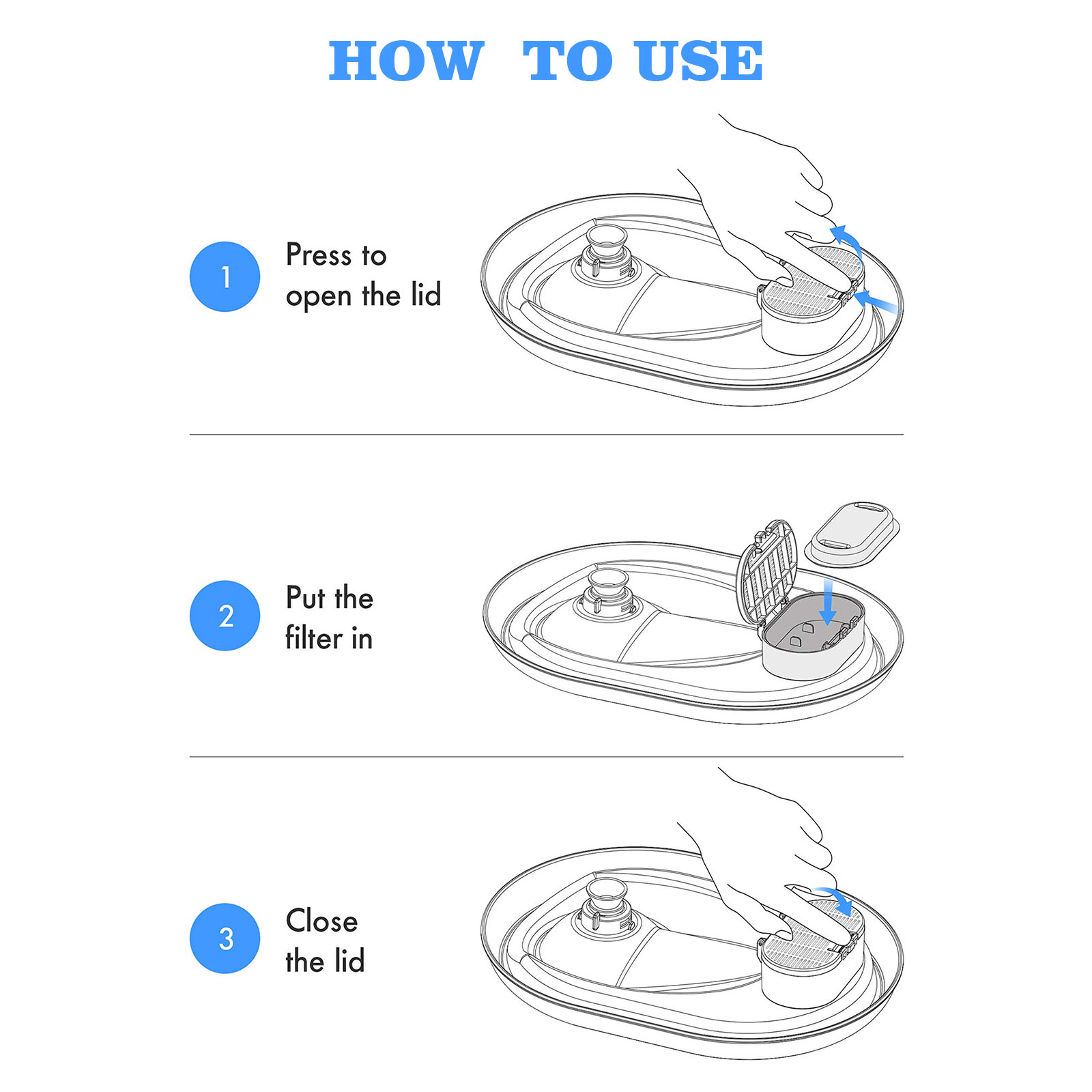 HOW TO USE

1
Press to open the lid

2
Put the filter in

3
Close the lid