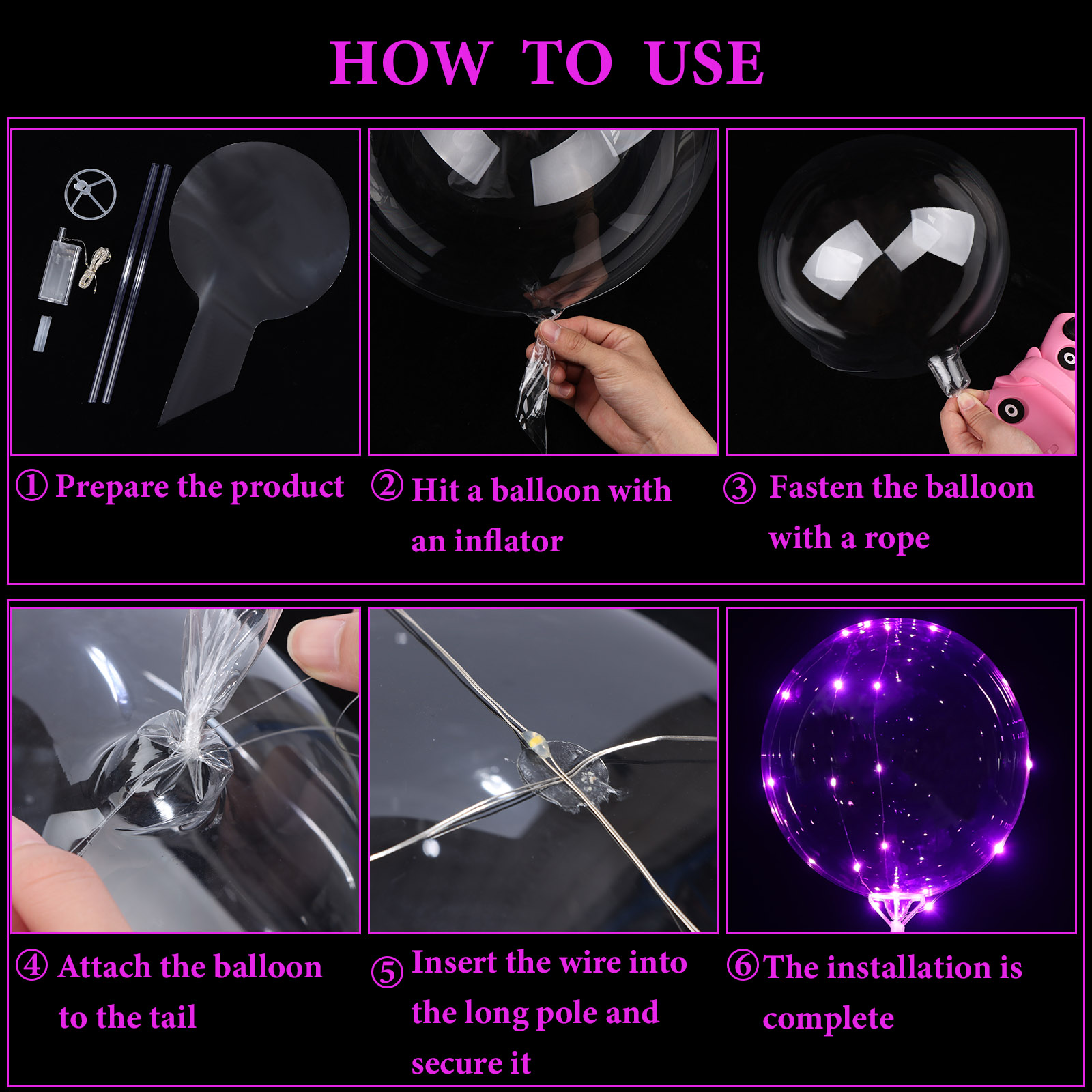 HOW TO USE

① Prepare the product

② Hit a balloon with an inflator

③ Fasten the balloon with a rope

④ Attach the balloon to the tail

⑤ Insert the wire into the long pole and secure it

⑥ The installation is complete