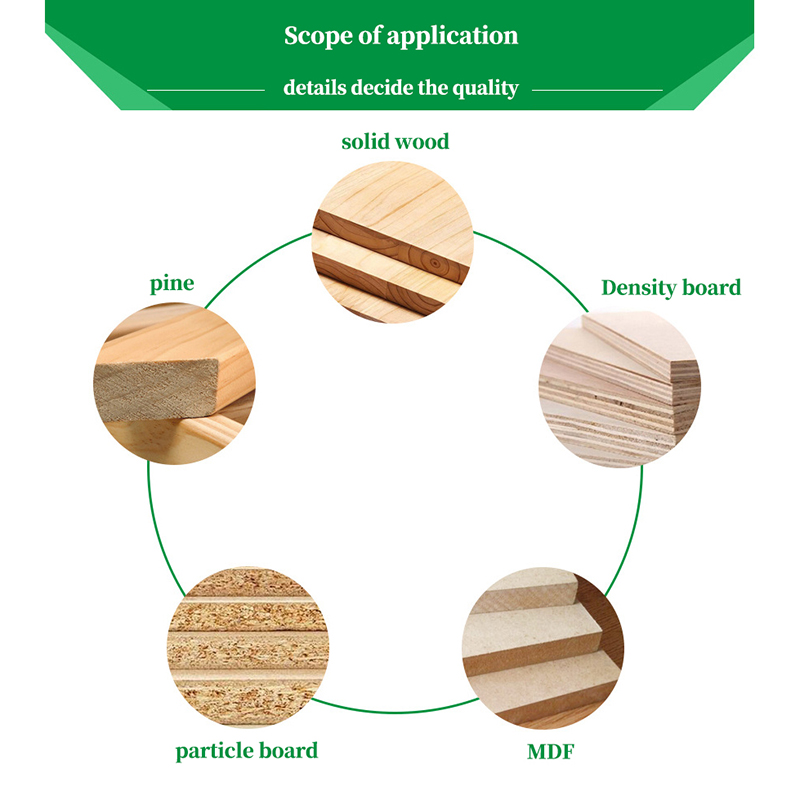 Scope of application

details decide the quality

solid wood

pine

Density board

particle board

MDF