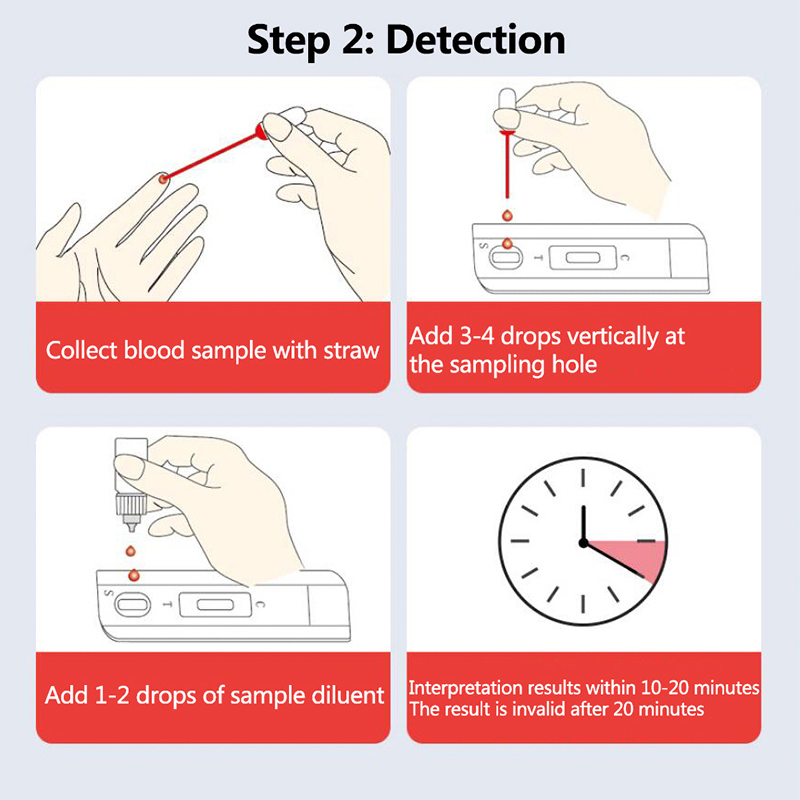 Step 2: Detection

S T C

Collect blood sample with straw

Add 3-4 drops vertically at the sampling hole

S T C

Add 1-2 drops of sample diluent

Interpretation results within 10-20 minutes
The result is invalid after 20 minutes