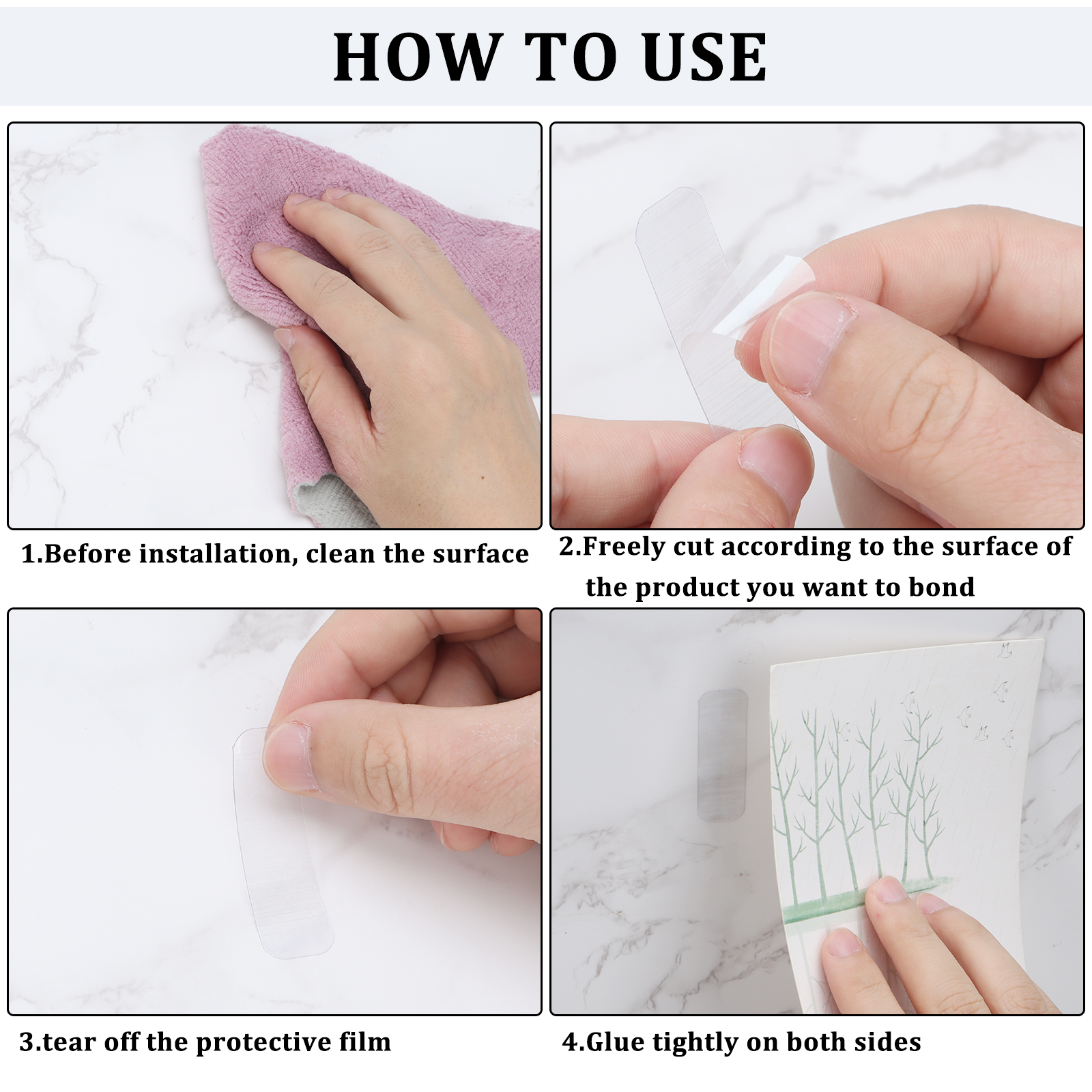 HOW TO USE

1.Before installation, clean the surface

2.Freely cut according to the surface of the product you want to bond

3.tear off the protective film

4.Glue tightly on both sides