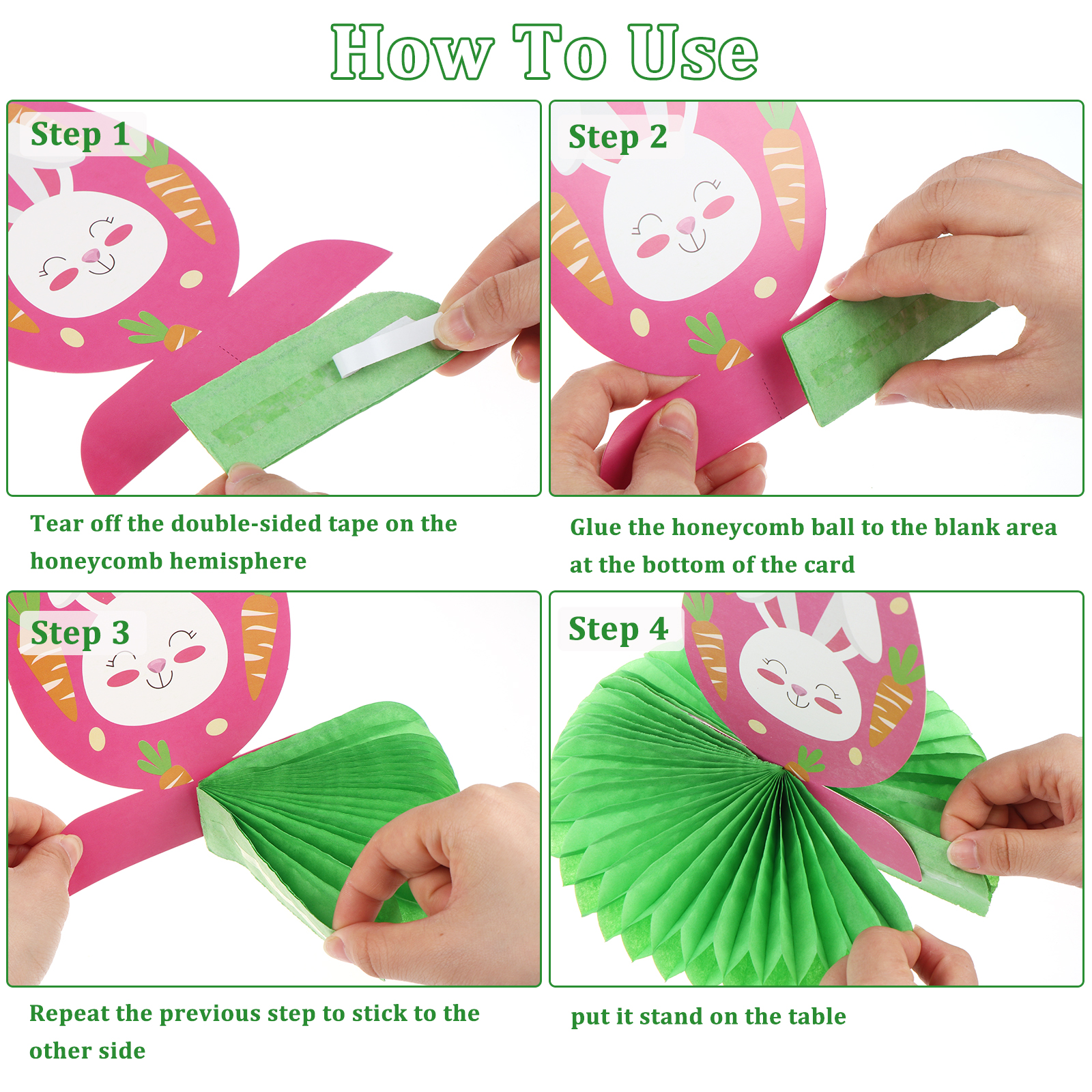 How To Use

Step 1

Tear off the double-sided tape on the honeycomb hemisphere

Step 2

Glue the honeycomb ball to the blank area at the bottom of the card

Step 3

Repeat the previous step to stick to the other side

Step 4

put it stand on the table