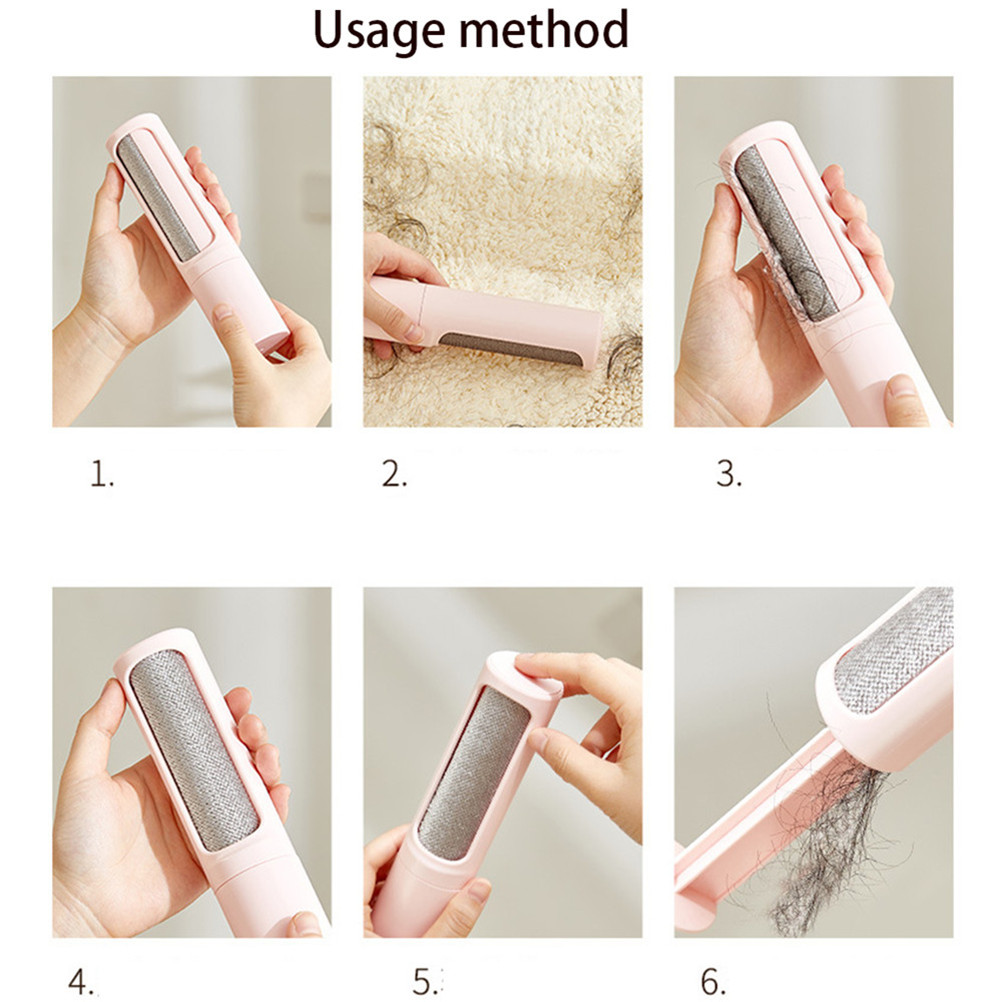 Usage method

1.

2.

3.

4.

5.

6.