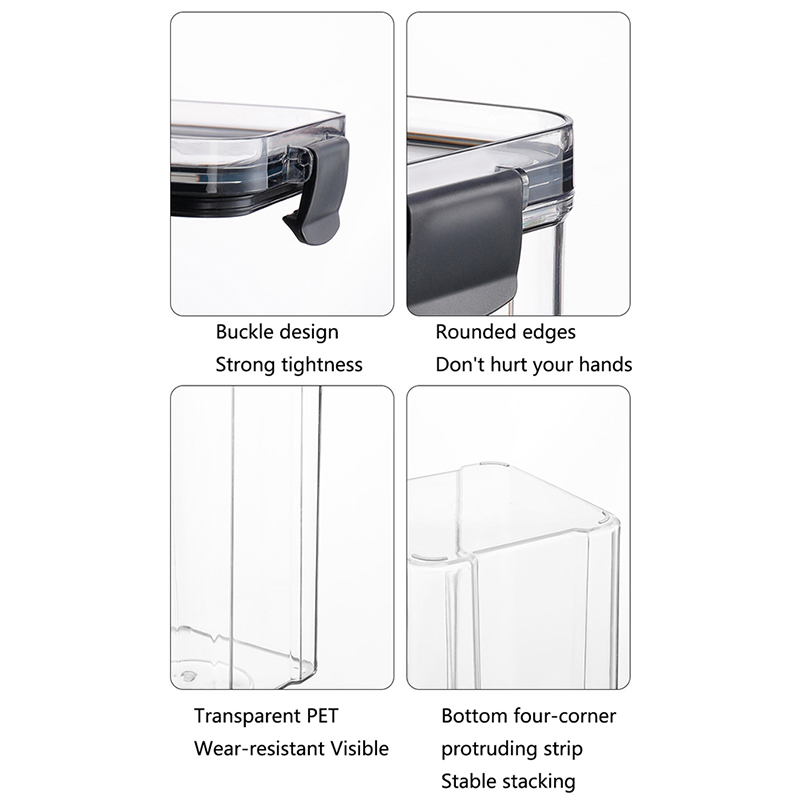 Buckle design
Strong tightness

Rounded edges
Don't hurt your hands

Transparent PET
Wear-resistant Visible

Bottom four-corner
protruding strip
Stable stacking