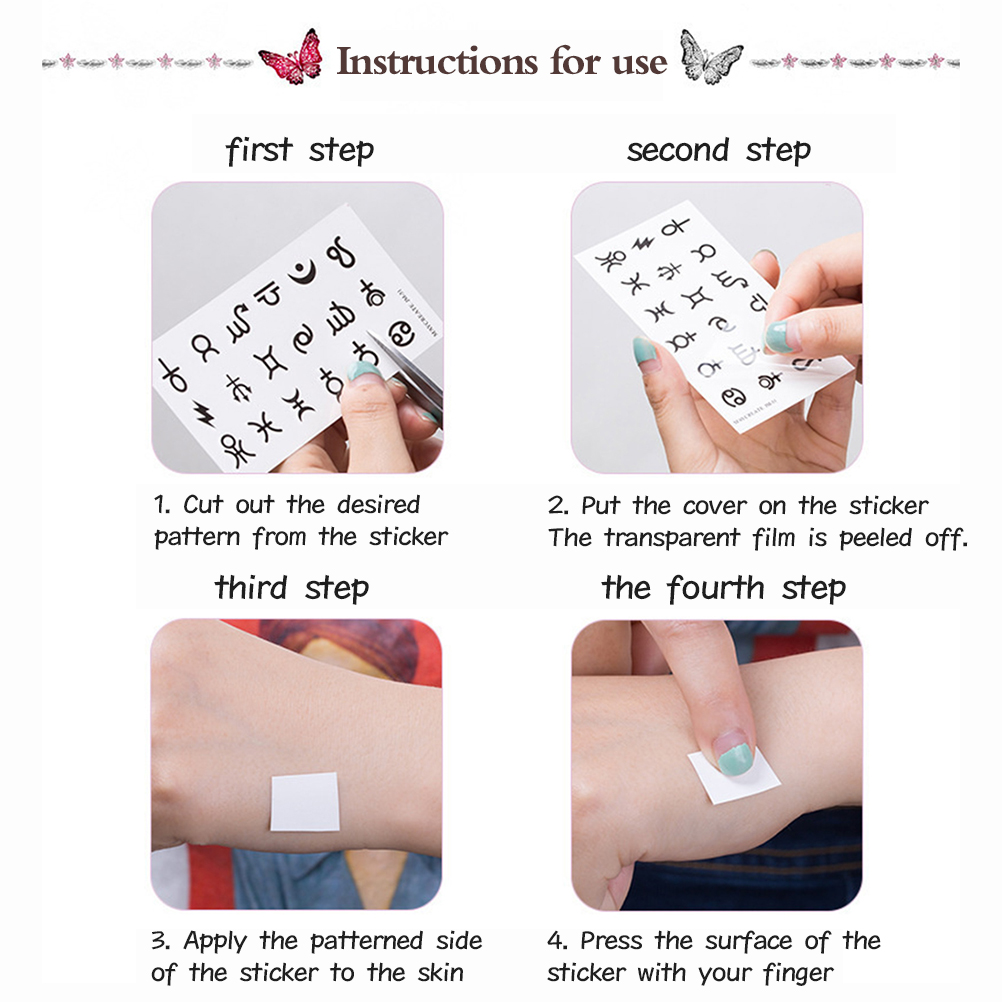 Instructions for use

first step

1. Cut out the desired pattern from the sticker

second step

2. Put the cover on the sticker The transparent film is peeled off.

third step

3. Apply the patterned side of the sticker to the skin

the fourth step

4. Press the surface of the sticker with your finger