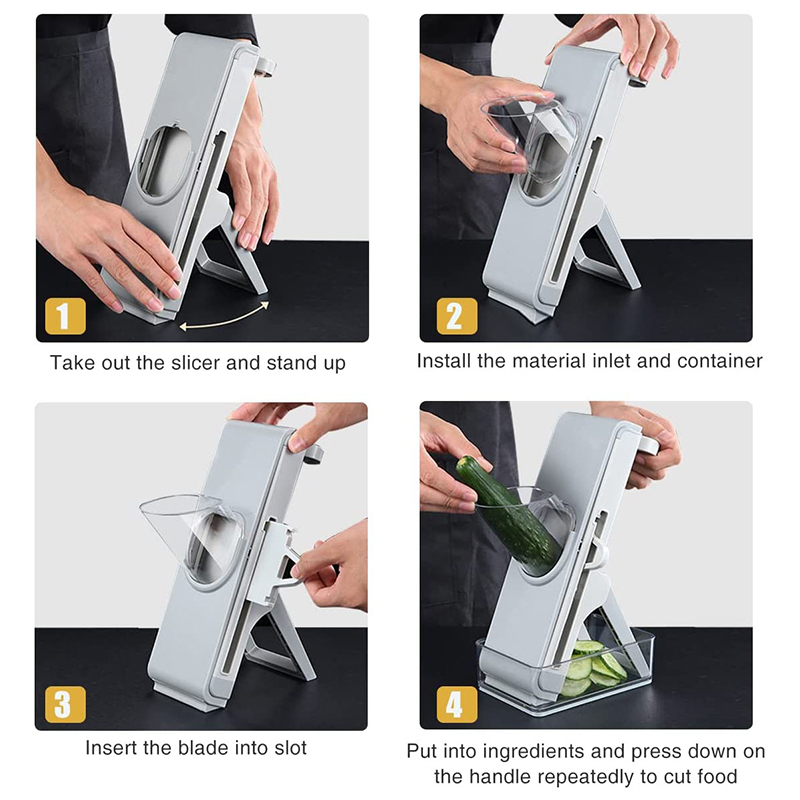 1

Take out the slicer and stand up

2

Install the material inlet and container

3

Insert the blade into slot

4

Put into ingredients and press down on the handle repeatedly to cut food