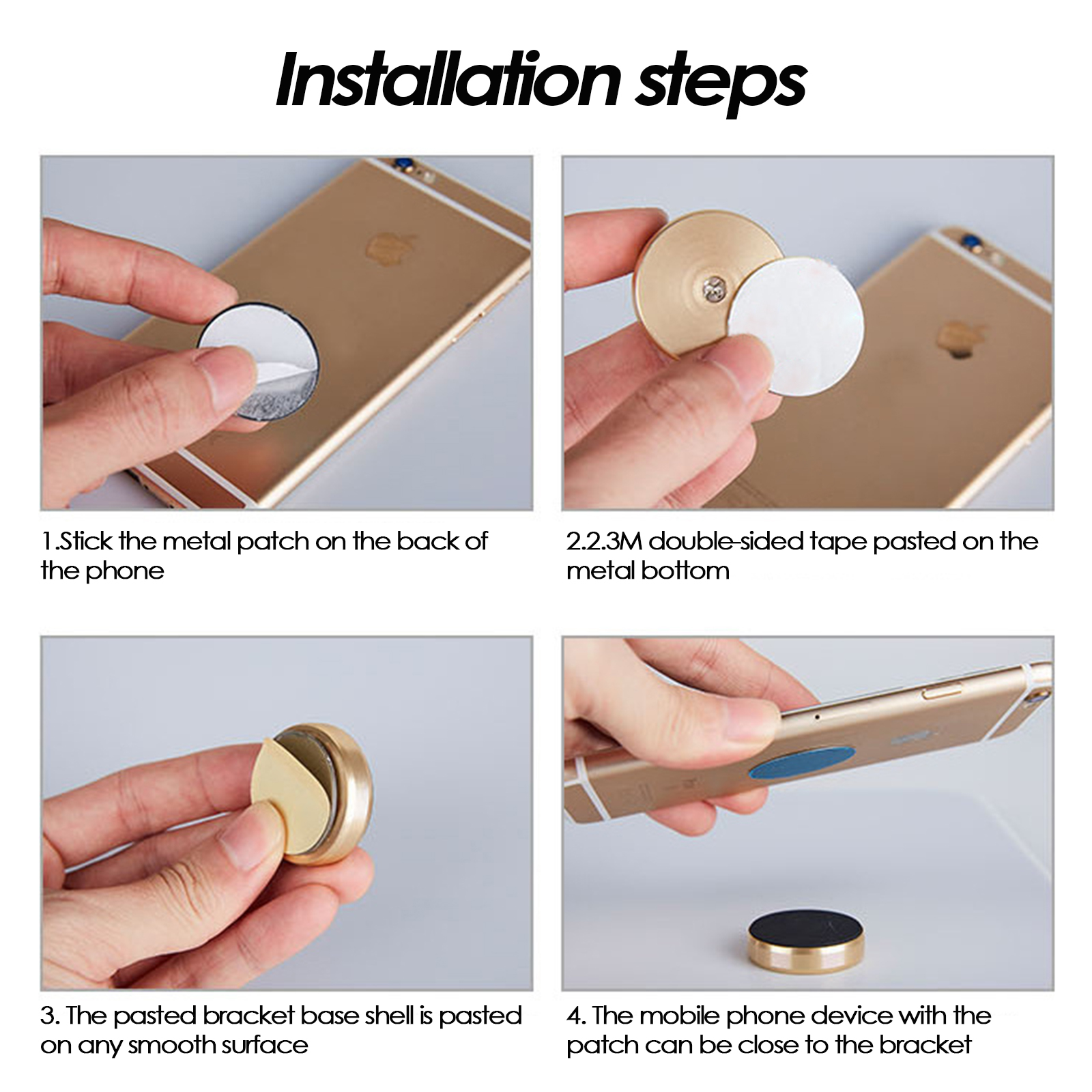 Installation steps

1.Stick the metal patch on the back of the phone

2.2.3M double-sided tape pasted on the metal bottom

3. The pasted bracket base shell is pasted on any smooth surface

4. The mobile phone device with the patch can be close to the bracket