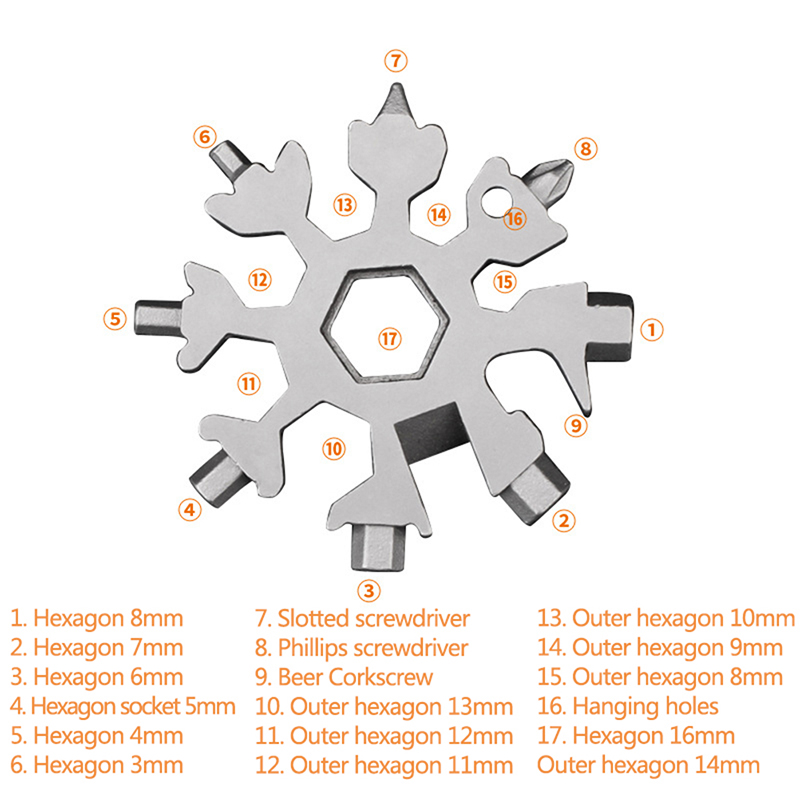 ⑦
⑥
⑧
⑬
⑭
⑯
⑫
⑮
⑤
⑰
①
⑪
⑨
⑩
④
②
③

1. Hexagon 8mm
2. Hexagon 7mm
3. Hexagon 6mm
4. Hexagon socket 5mm
5. Hexagon 4mm
6. Hexagon 3mm

7. Slotted screwdriver
8. Phillips screwdriver
9. Beer Corkscrew
10. Outer hexagon 13mm
11. Outer hexagon 12mm
12. Outer hexagon 11mm

13. Outer hexagon 10mm
14. Outer hexagon 9mm
15. Outer hexagon 8mm
16. Hanging holes
17. Hexagon 16mm
Outer hexagon 14mm