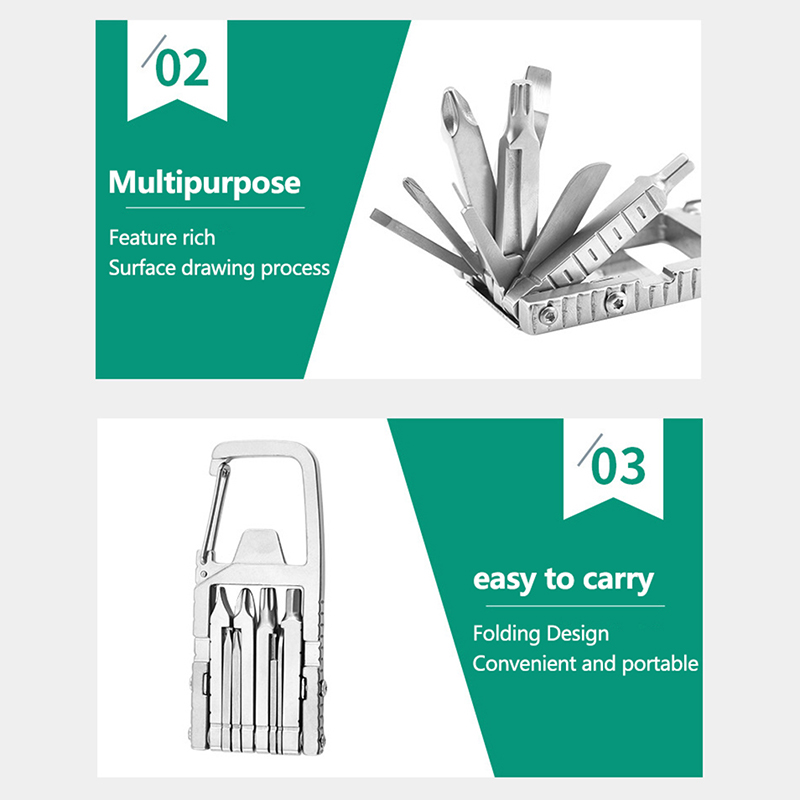 /02

Multipurpose

Feature rich
Surface drawing process

/03

easy to carry

Folding Design
Convenient and portable