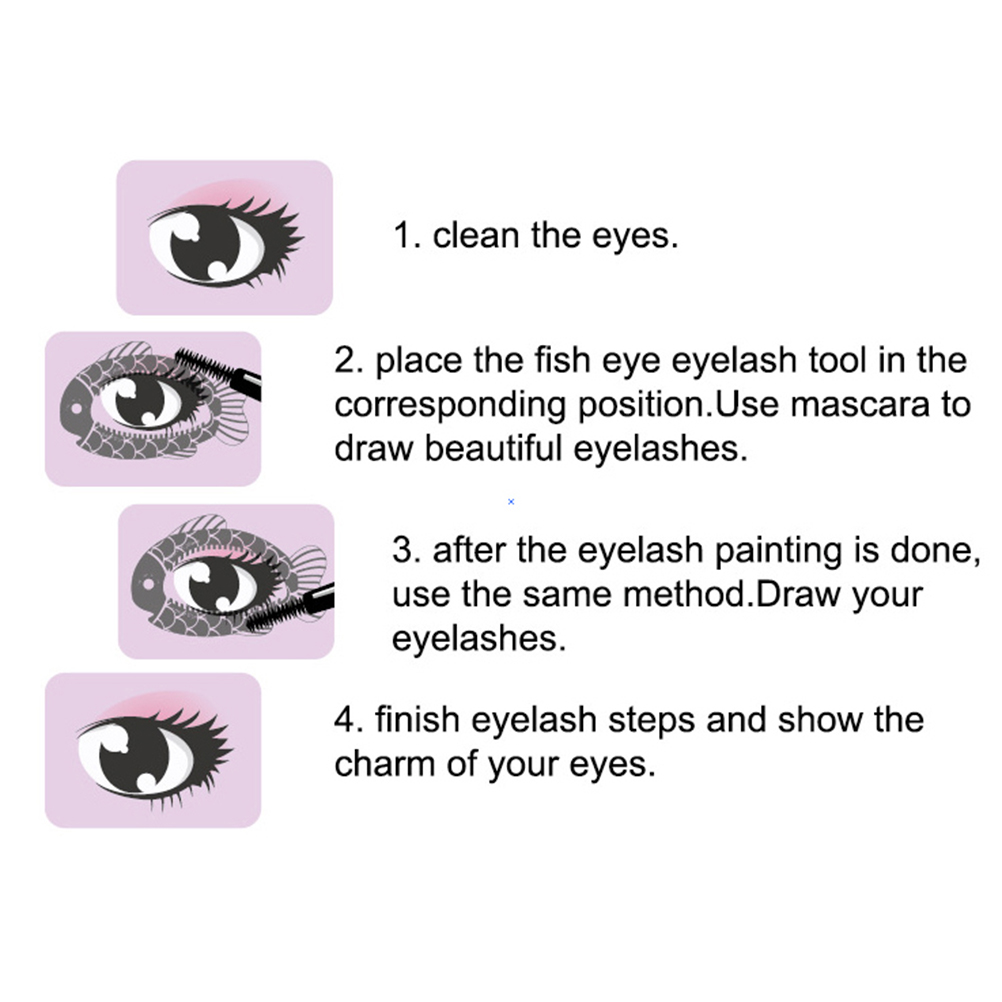 1. clean the eyes.

2. place the fish eye eyelash tool in the corresponding position.Use mascara to draw beautiful eyelashes.

3. after the eyelash painting is done, use the same method.Draw your eyelashes.

4. finish eyelash steps and show the charm of your eyes.