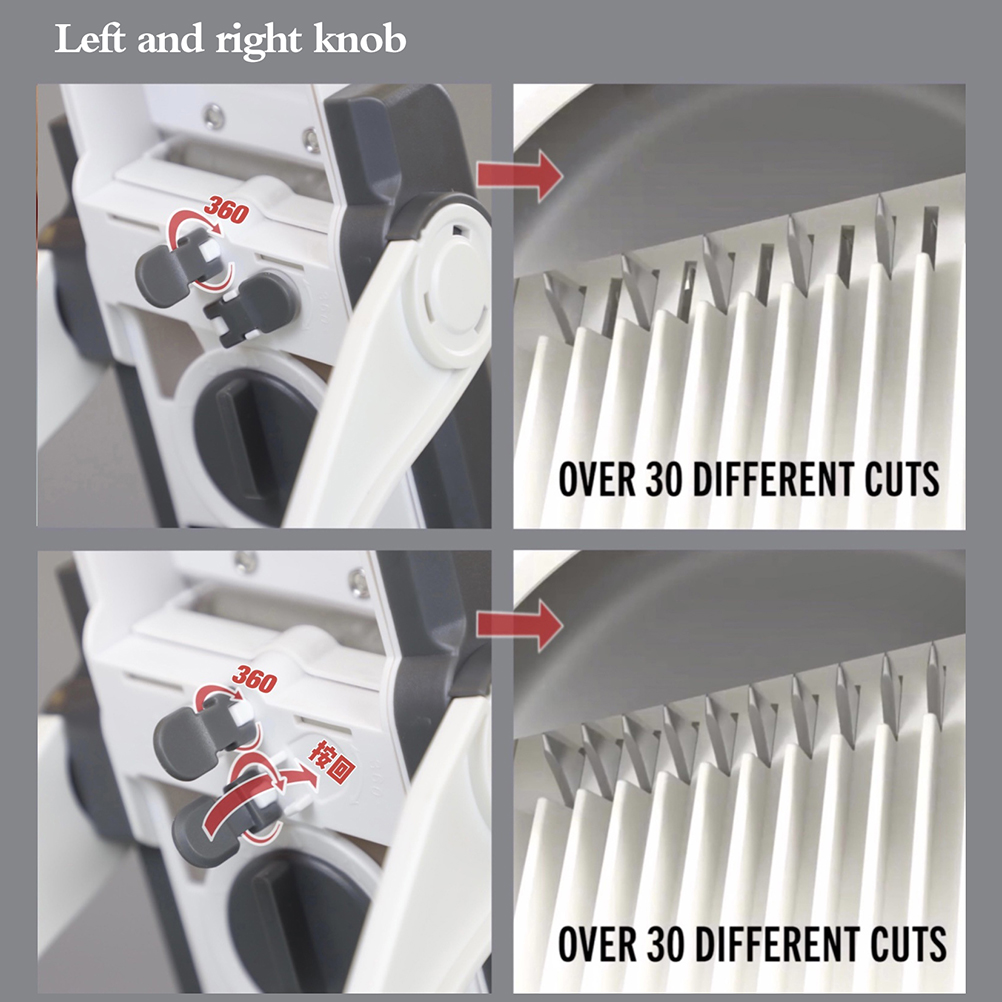 Left and right knob

360

OVER 30 DIFFERENT CUTS

360

按回

OVER 30 DIFFERENT CUTS