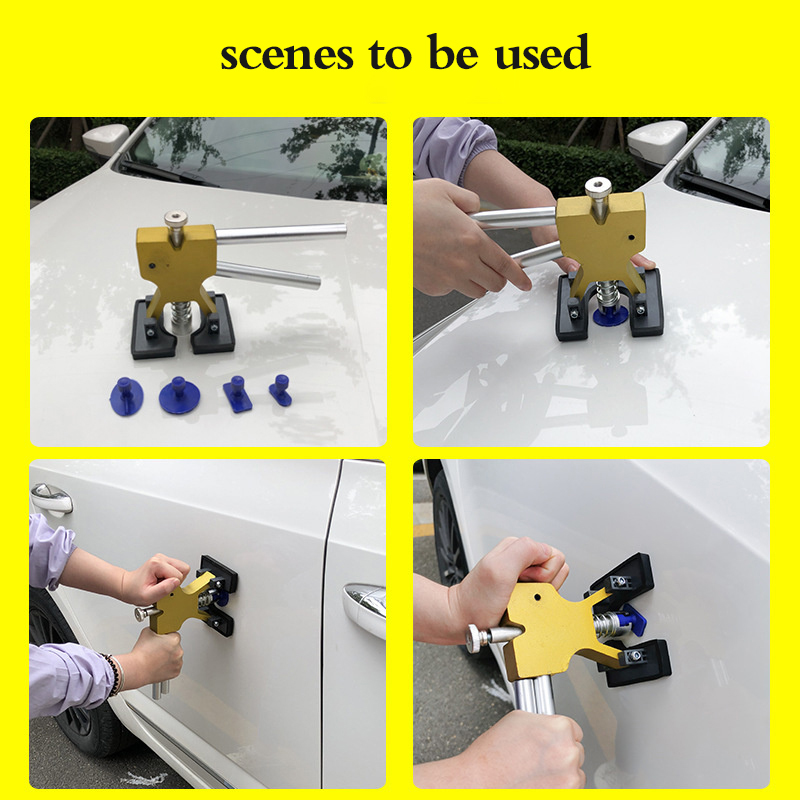 scenes to be used