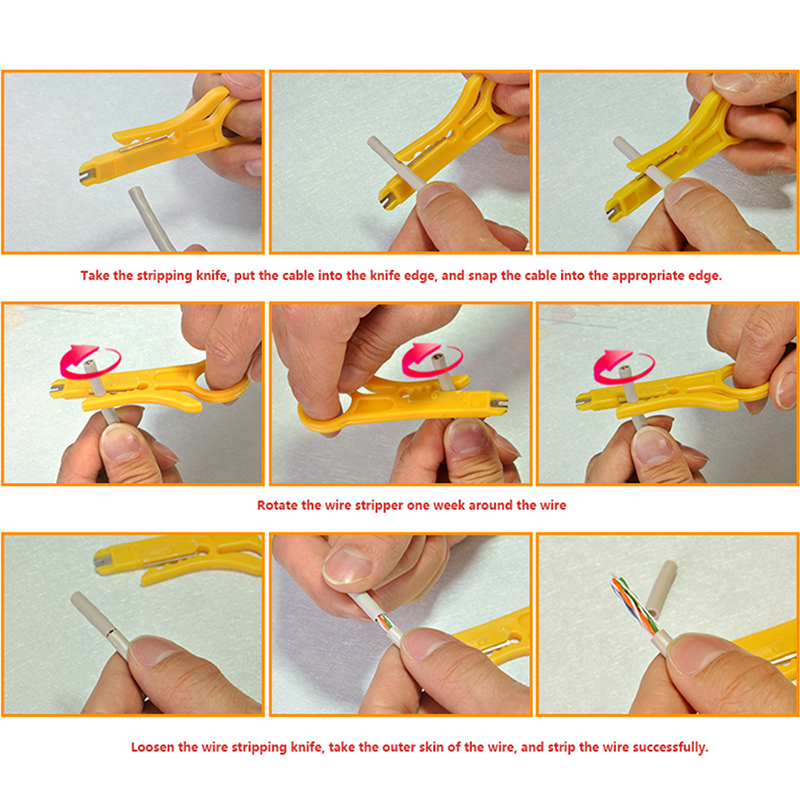 Take the stripping knife, put the cable into the knife edge, and snap the cable into the appropriate edge.

Rotate the wire stripper one week around the wire

Loosen the wire stripping knife, take the outer skin of the wire, and strip the wire successfully.