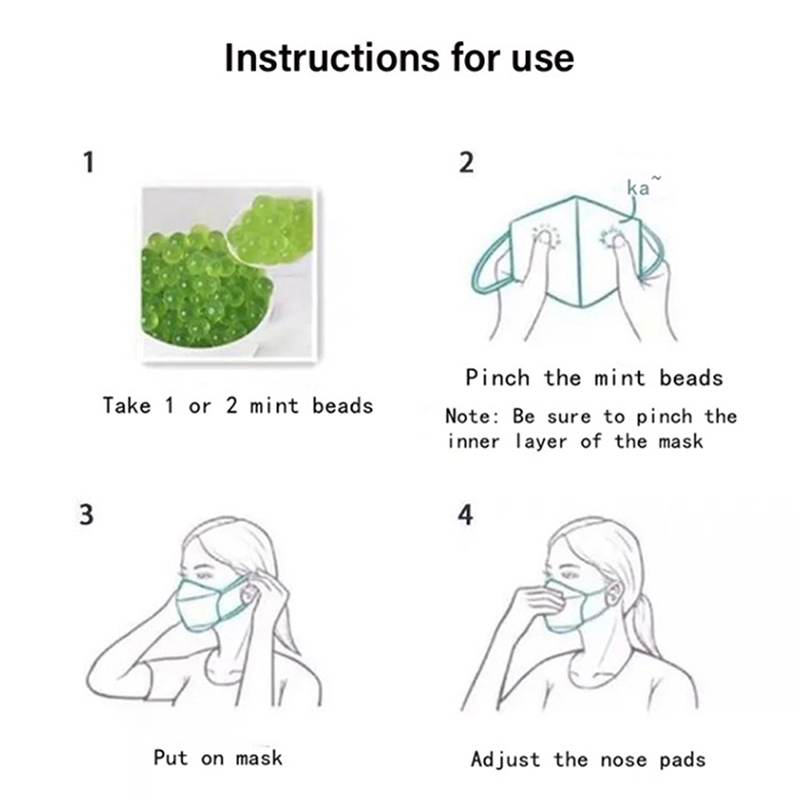 Instructions for use

1

Take 1 or 2 mint beads

2

ka~

Pinch the mint beads

Note: Be sure to pinch the inner layer of the mask

3

Put on mask

4

Adjust the nose pads