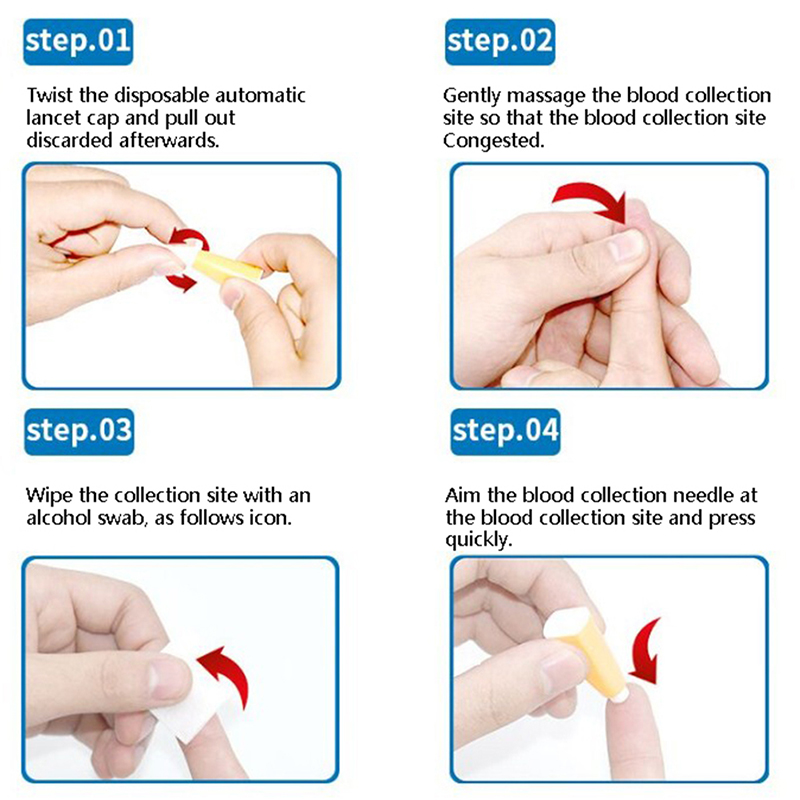 step.01

Twist the disposable automatic lancet cap and pull out discarded afterwards.

step.02

Gently massage the blood collection site so that the blood collection site Congested.

step.03

Wipe the collection site with an alcohol swab, as follows icon.

step.04

Aim the blood collection needle at the blood collection site and press quickly.