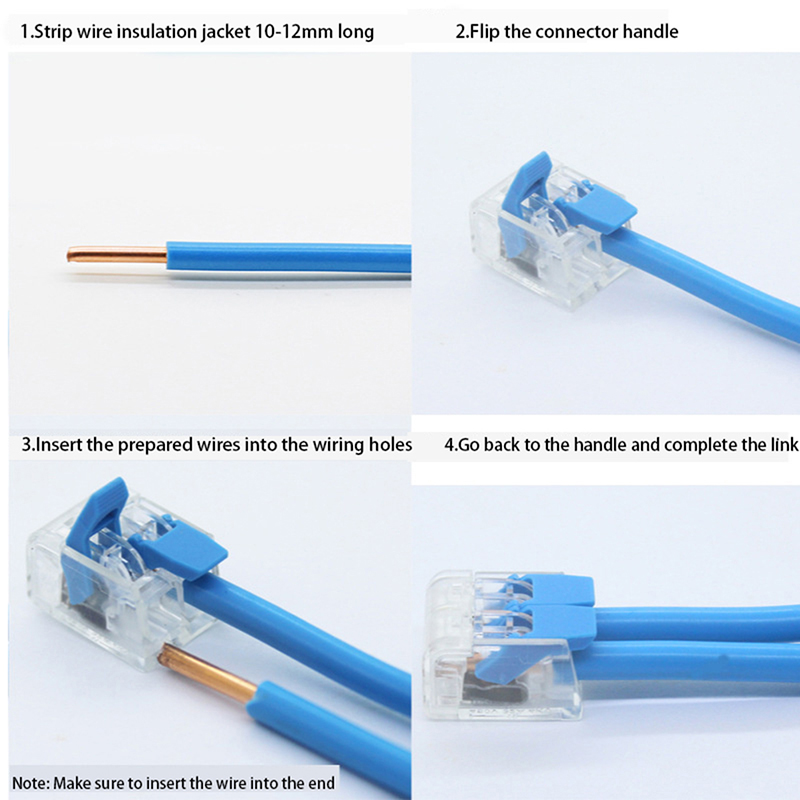 1.Strip wire insulation jacket 10-12mm long

2.Flip the connector handle

3.Insert the prepared wires into the wiring holes

4.Go back to the handle and complete the link

Note: Make sure to insert the wire into the end