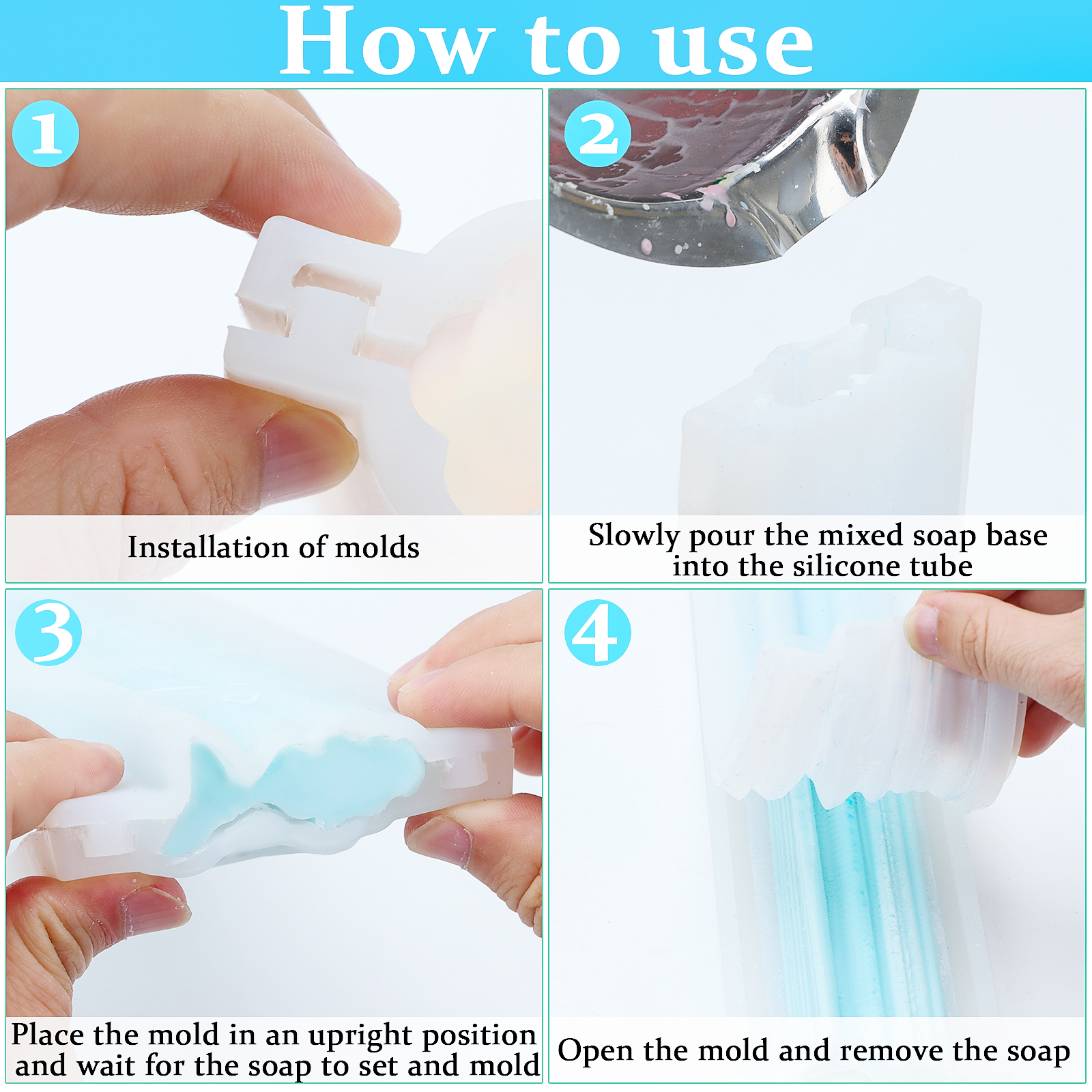 How to use

1

Installation of molds

2

Slowly pour the mixed soap base into the silicone tube

3

Place the mold in an upright position and wait for the soap to set and mold

4

Open the mold and remove the soap