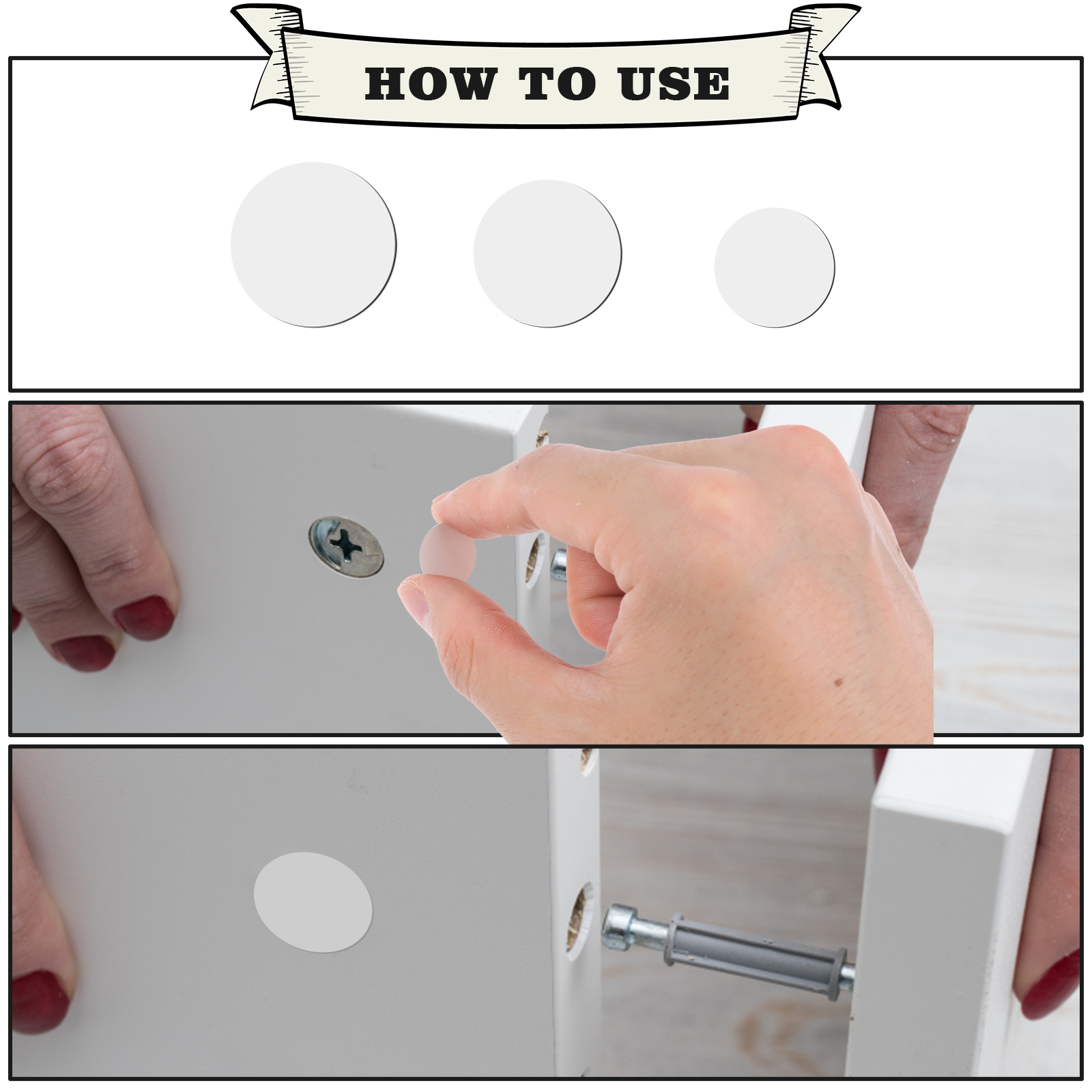 HOW TO USE