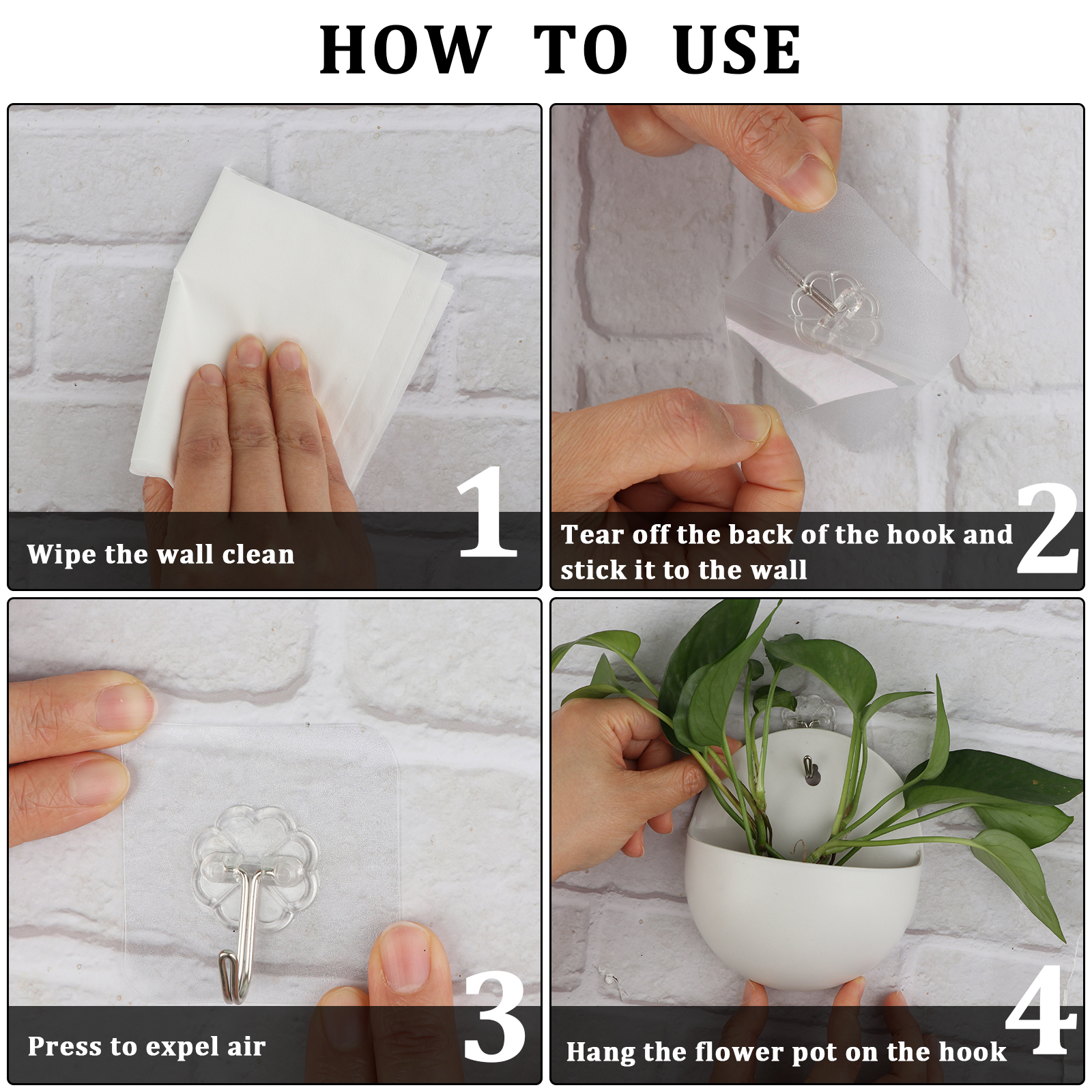 HOW TO USE

Wipe the wall clean

1

Tear off the back of the hook and stick it to the wall

2

Press to expel air

3

Hang the flower pot on the hook

4