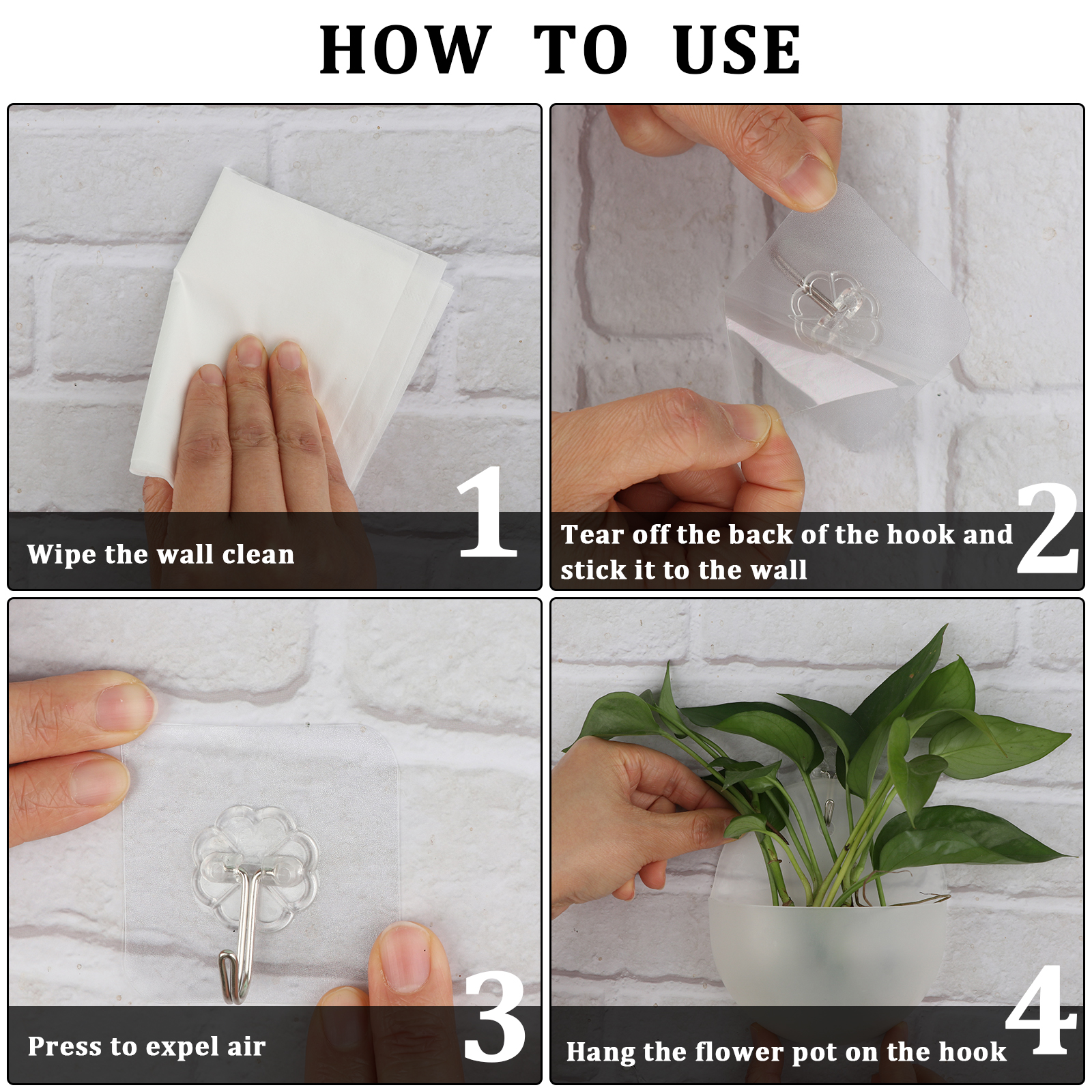 HOW TO USE

Wipe the wall clean

1

Tear off the back of the hook and stick it to the wall

2

Press to expel air

3

Hang the flower pot on the hook

4