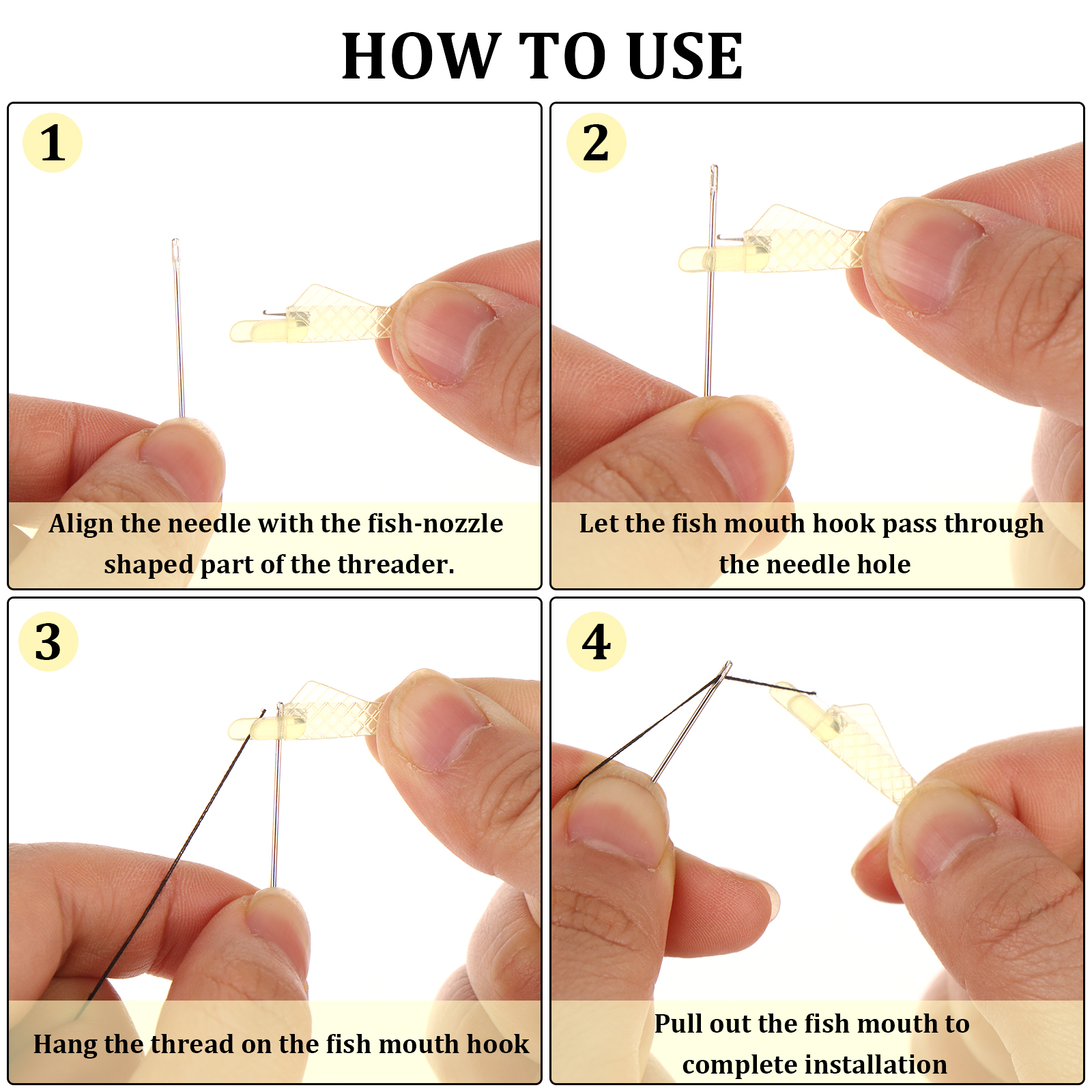 HOW TO USE

1

Align the needle with the fish-nozzle shaped part of the threader.

2

Let the fish mouth hook pass through the needle hole

3

Hang the thread on the fish mouth hook

4

Pull out the fish mouth to complete installation