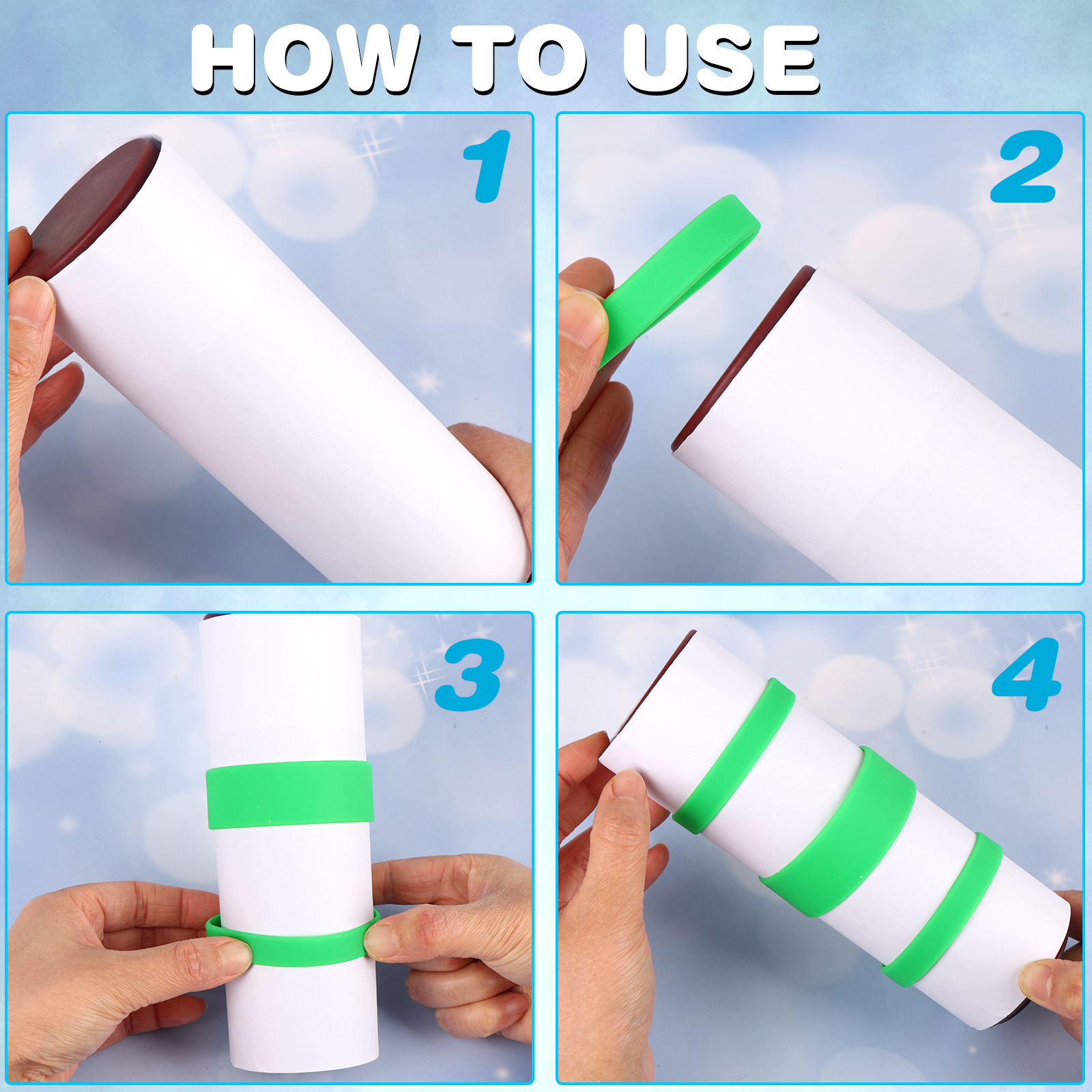 HOW TO USE

1

2

3

4