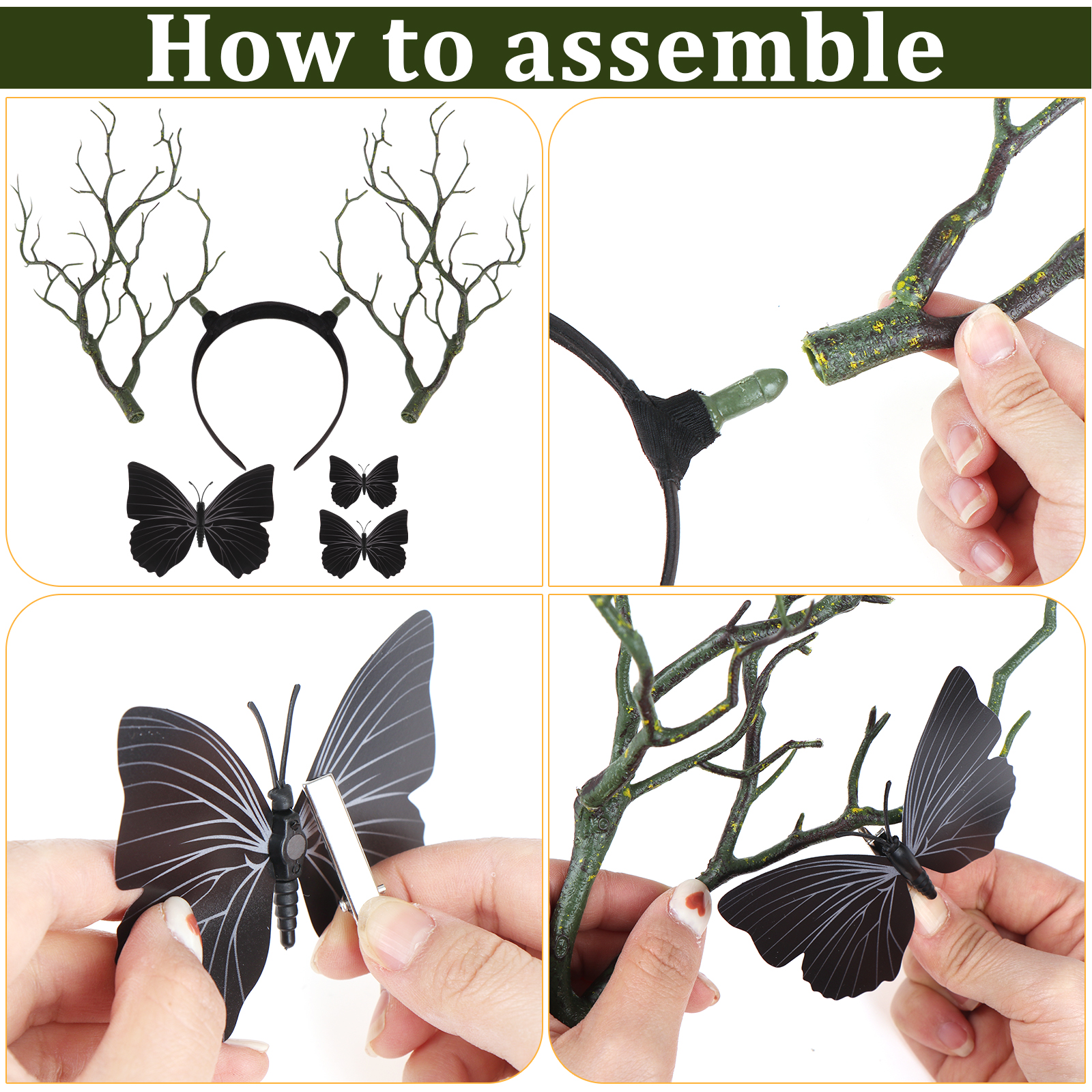 How to assemble