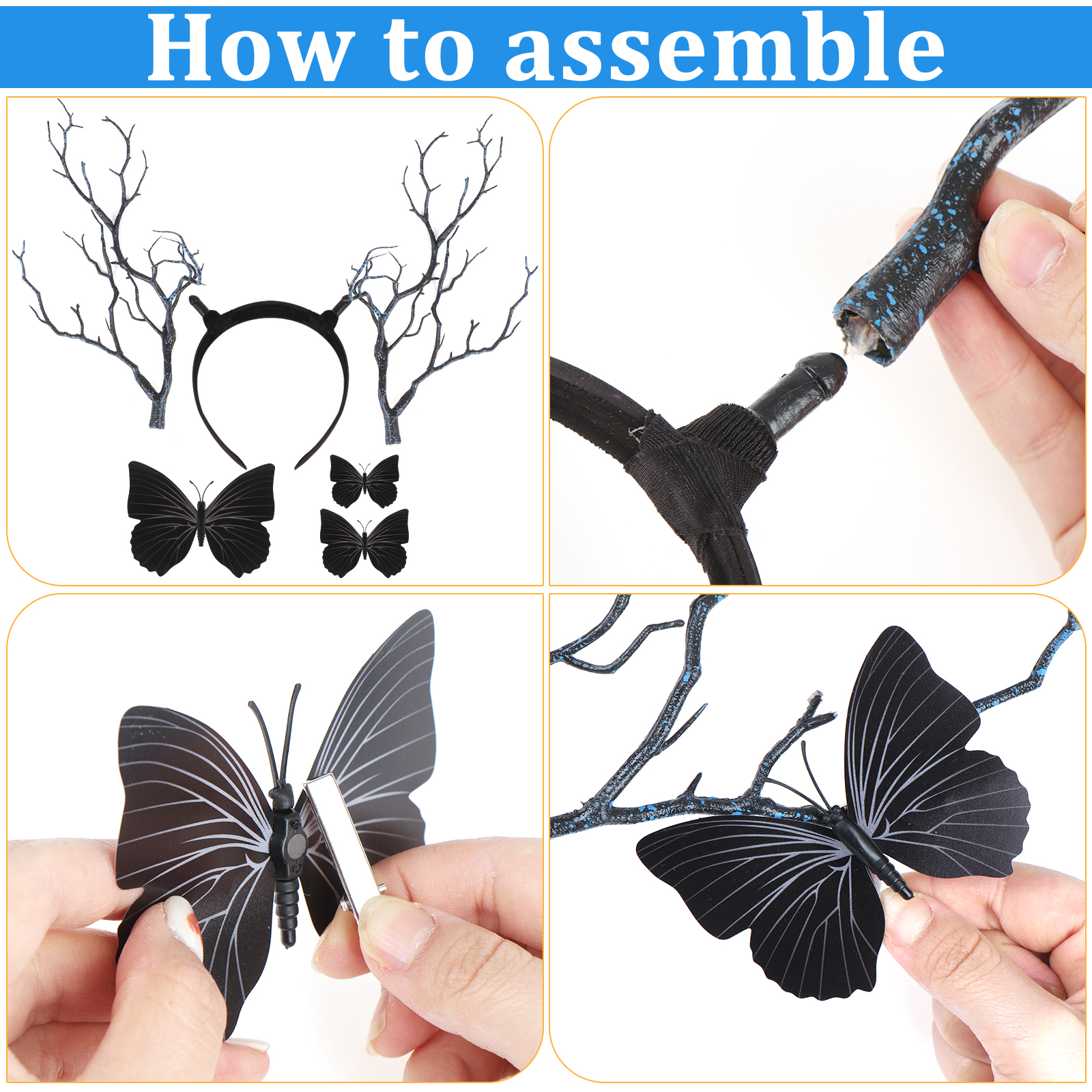 How to assemble