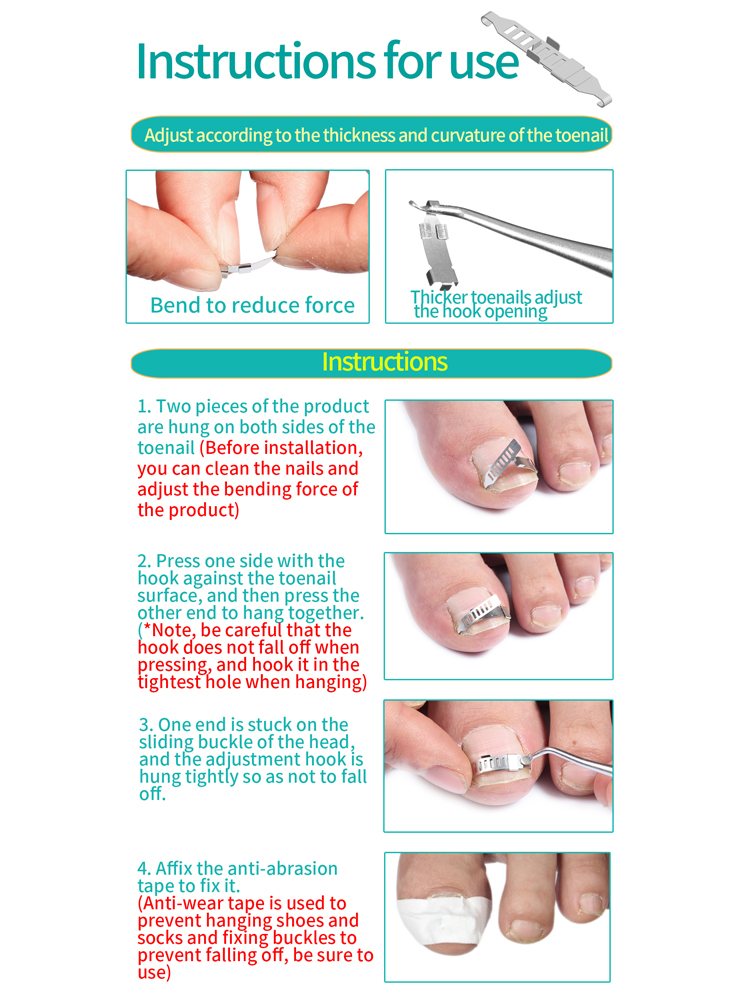 Instructions for use

Adjust according to the thickness and curvature of the toenail

Bend to reduce force

Thicker toenails adjust the hook opening

Instructions

1. Two pieces of the product are hung on both sides of the toenail (Before installation, you can clean the nails and adjust the bending force of the product)

2. Press one side with the hook against the toenail surface, and then press the other end to hang together. (*Note, be careful that the hook does not fall off when pressing, and hook it in the tightest hole when hanging)

3. One end is stuck on the sliding buckle of the head, and the adjustment hook is hung tightly so as not to fall off.

4. Affix the anti-abrasion tape to fix it. (Anti-wear tape is used to prevent hanging shoes and socks and fixing buckles to prevent falling off, be sure to use)