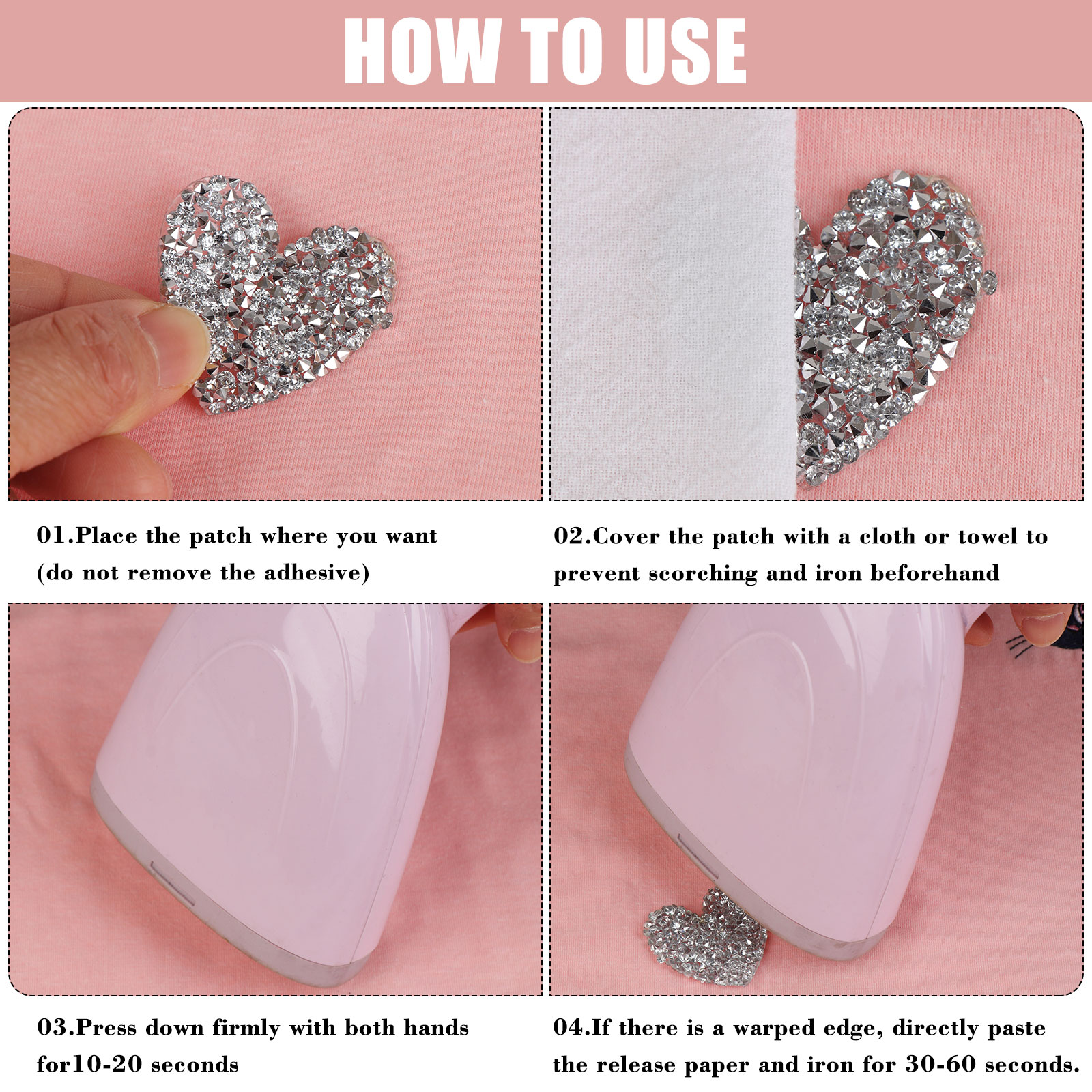 HOW TO USE

01.Place the patch where you want (do not remove the adhesive)

02.Cover the patch with a cloth or towel to prevent scorching and iron beforehand

03.Press down firmly with both hands for10-20 seconds

04.If there is a warped edge, directly paste the release paper and iron for 30-60 seconds.