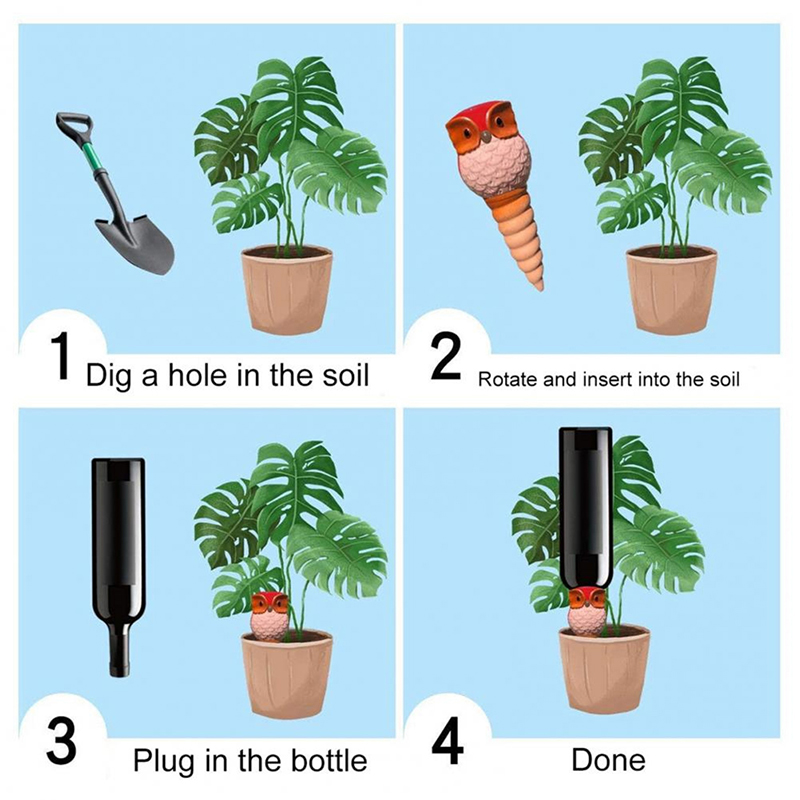 1 Dig a hole in the soil

2 Rotate and insert into the soil

3 Plug in the bottle

4 Done