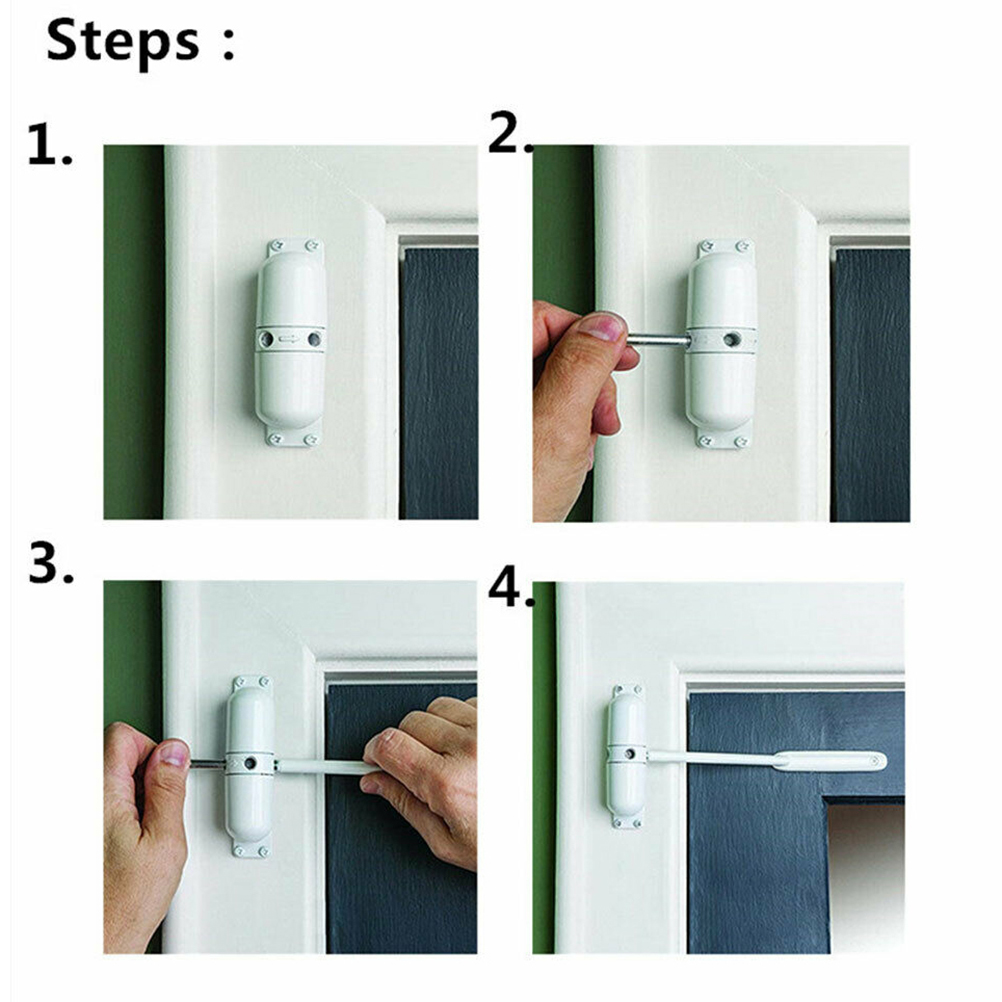 Steps :

1.

2.

3.

4.