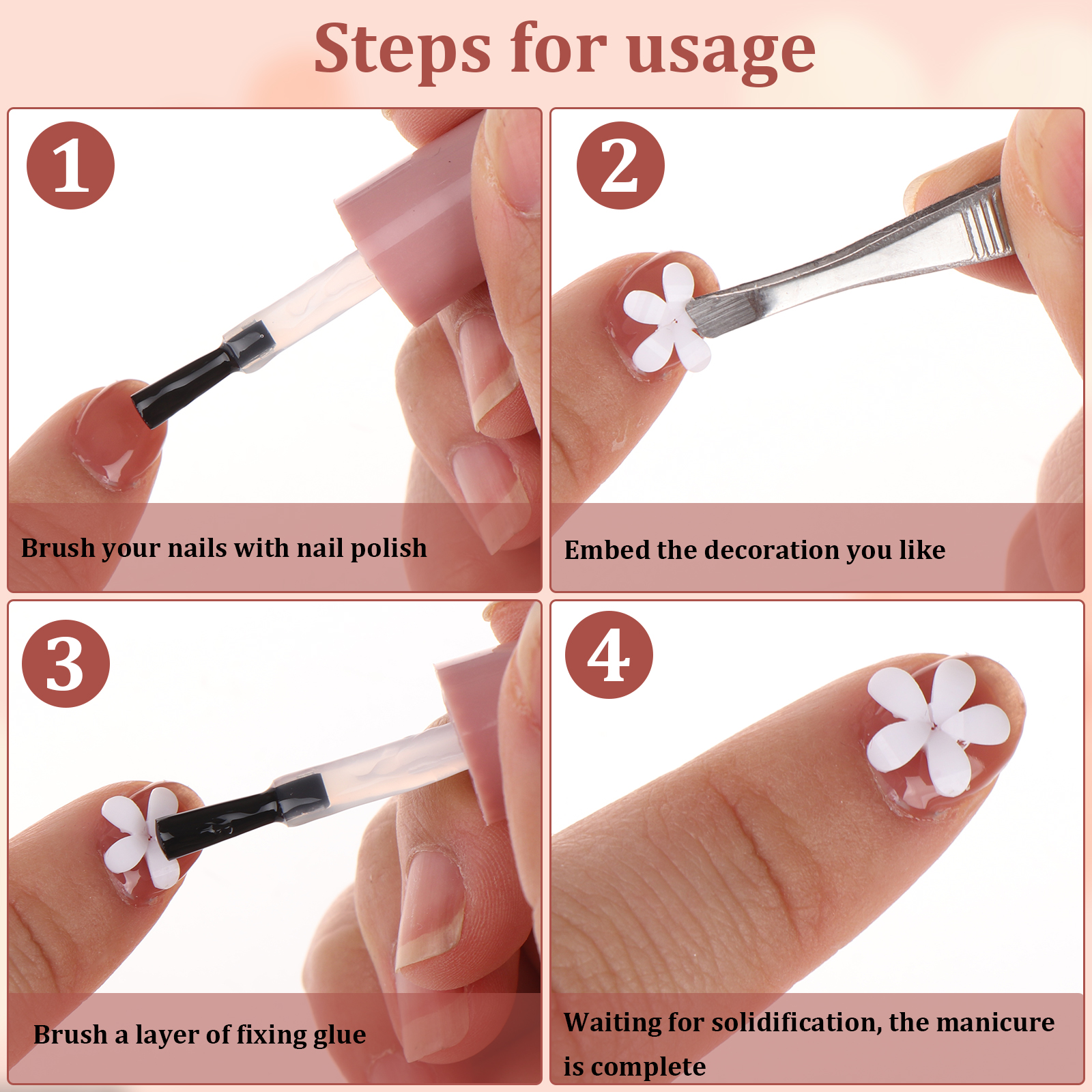 Steps for usage

1

Brush your nails with nail polish

2

Embed the decoration you like

3

Brush a layer of fixing glue

4

Waiting for solidification, the manicure is complete