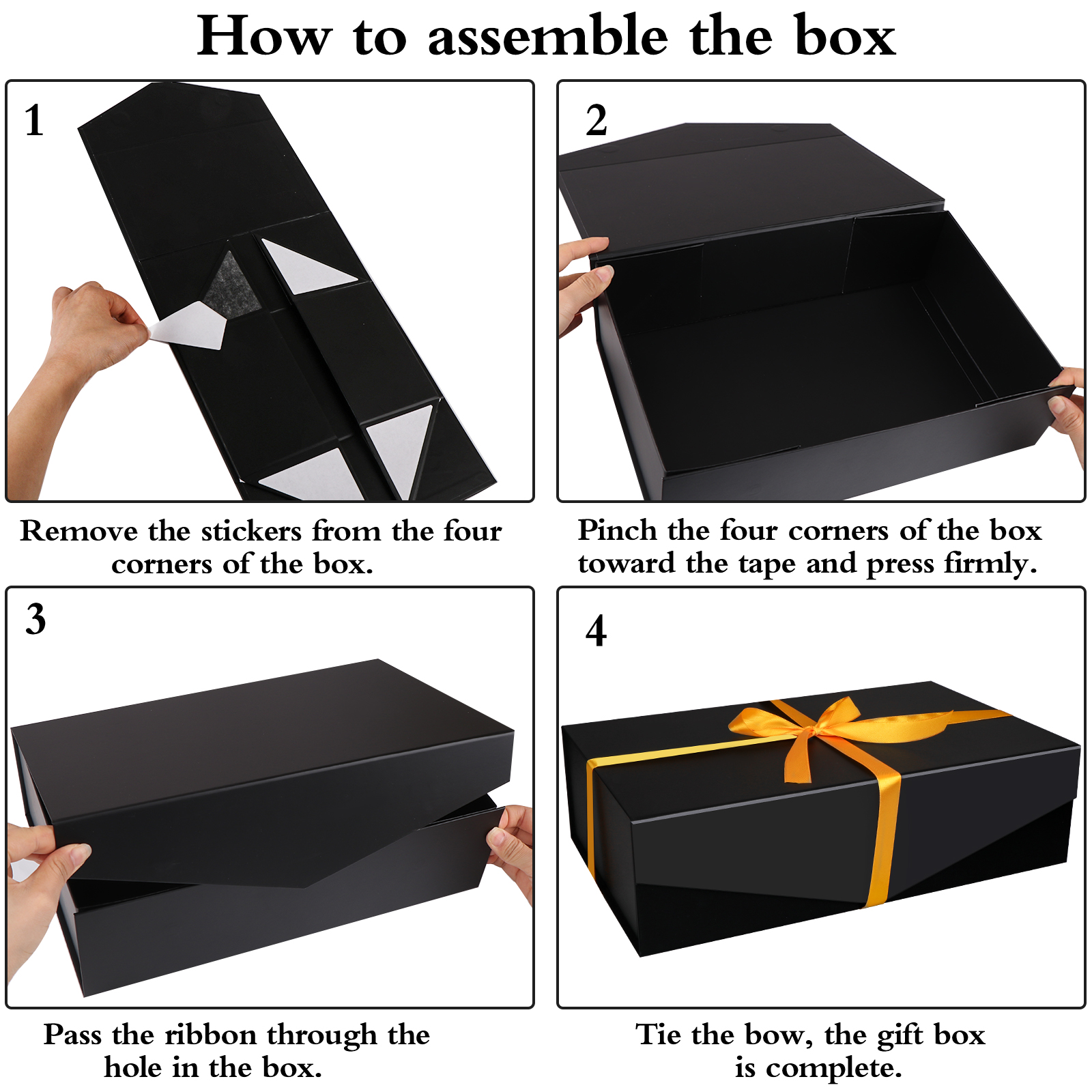 How to assemble the box

1

Remove the stickers from the four corners of the box.

2

Pinch the four corners of the box toward the tape and press firmly.

3

Pass the ribbon through the hole in the box.

4

Tie the bow, the gift box is complete.