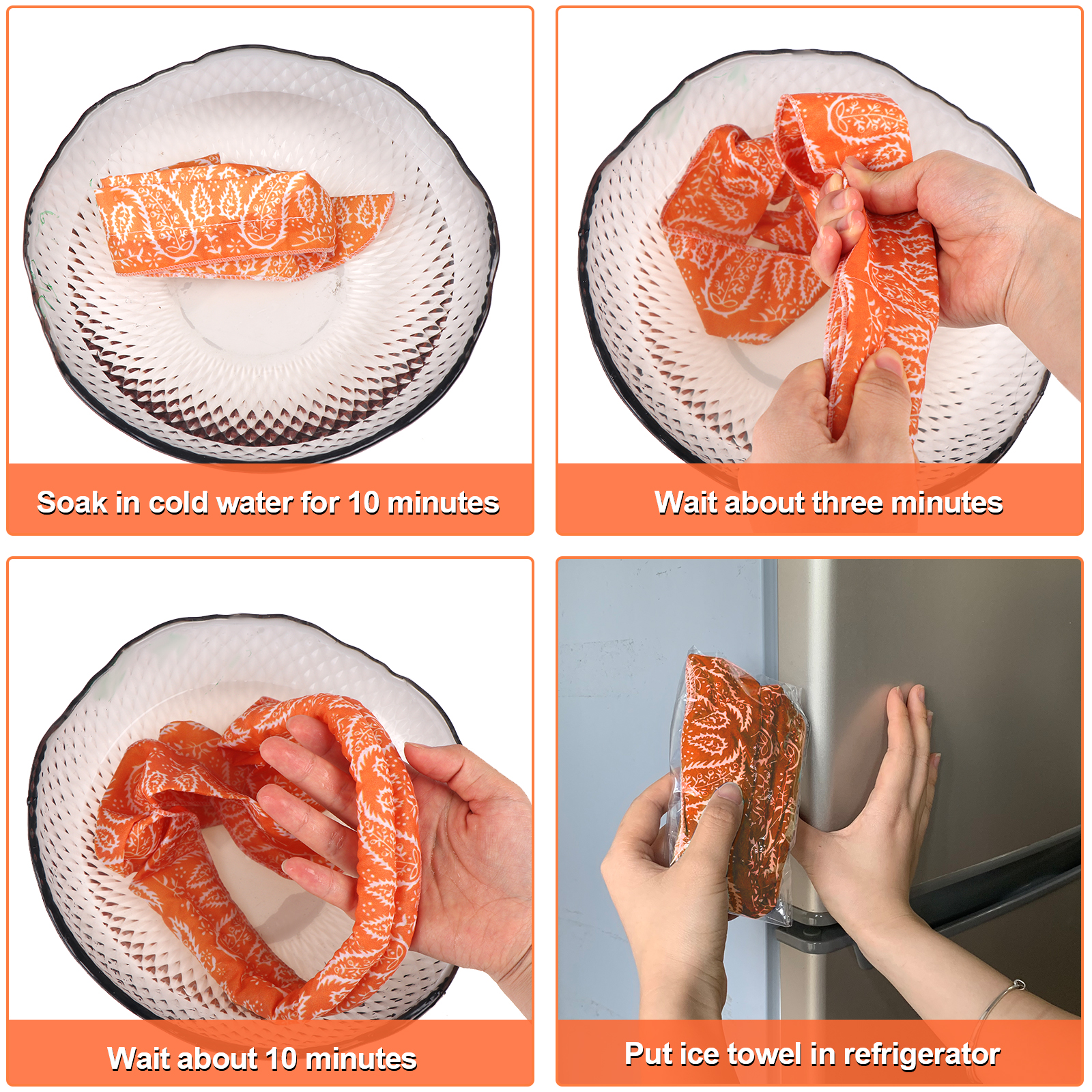 Soak in cold water for 10 minutes

Wait about three minutes

Wait about 10 minutes

Put ice towel in refrigerator