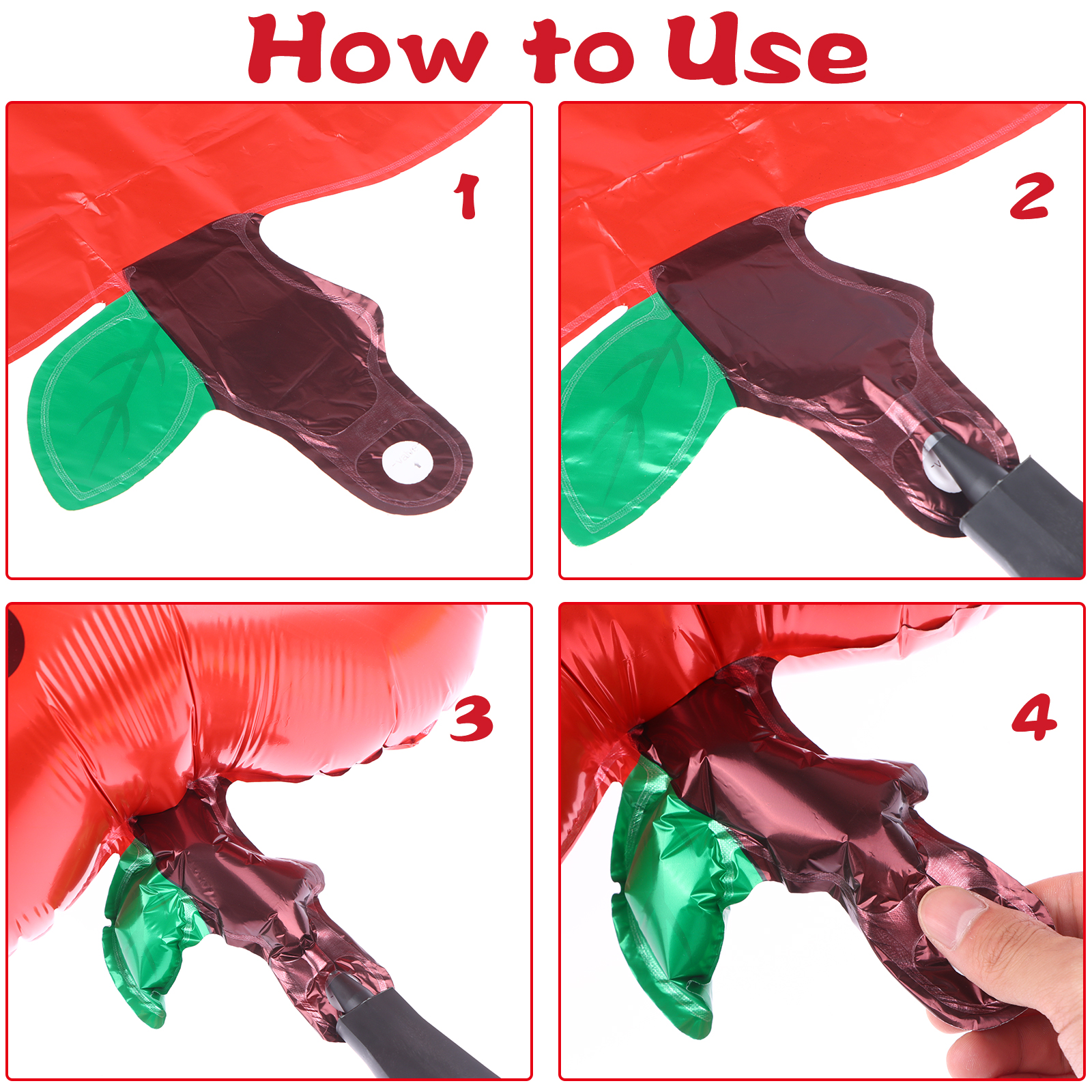 How to Use

1

2

3

4