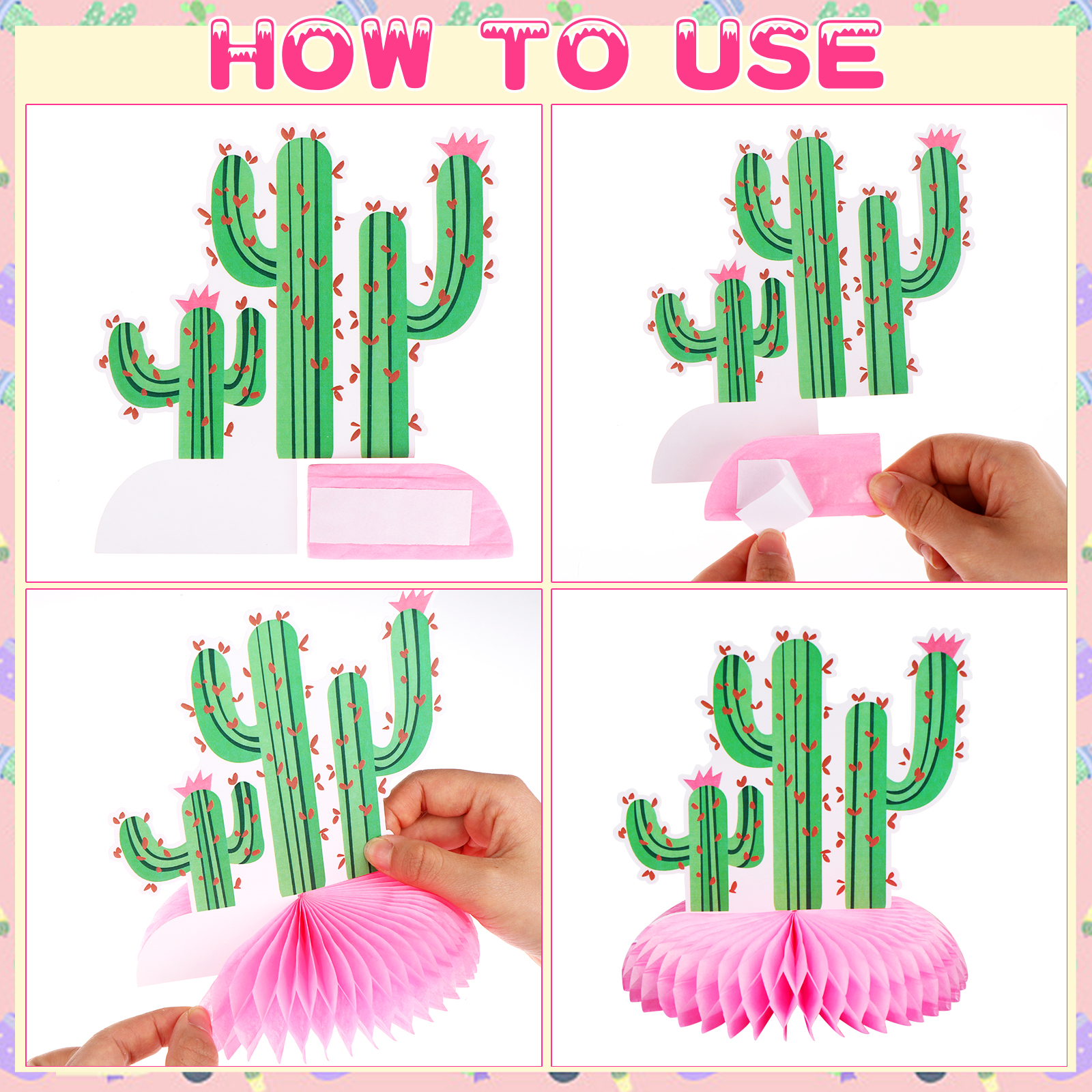 HOW TO USE