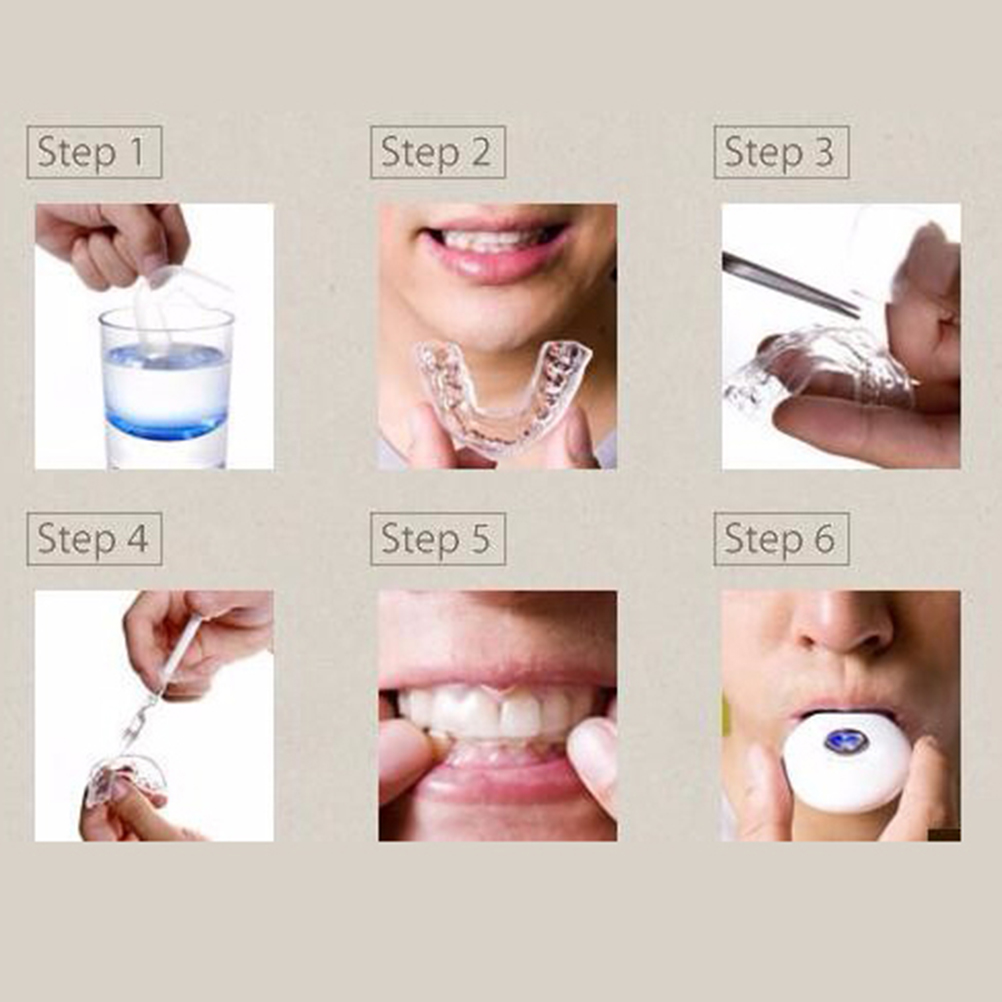 Step 1

Step 2

Step 3

Step 4

Step 5

Step 6