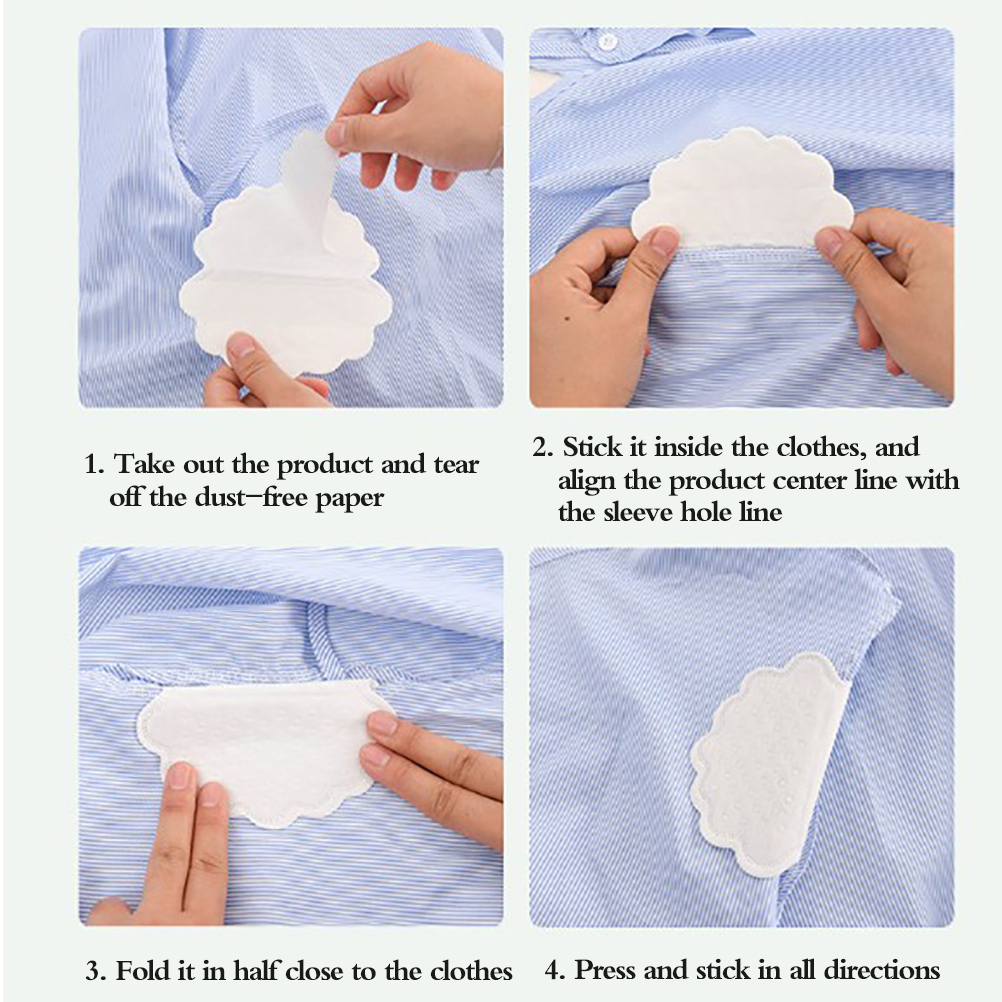 1. Take out the product and tear off the dust-free paper

2. Stick it inside the clothes, and align the product center line with the sleeve hole line

3. Fold it in half close to the clothes

4. Press and stick in all directions