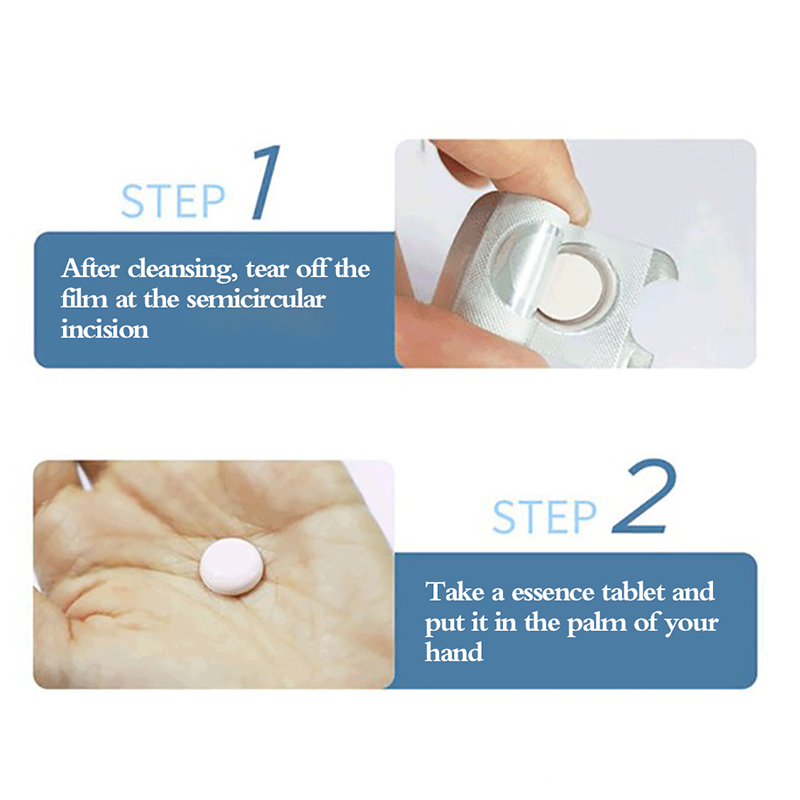 STEP 1

After cleansing, tear off the film at the semicircular incision

STEP 2

Take a essence tablet and put it in the palm of your hand