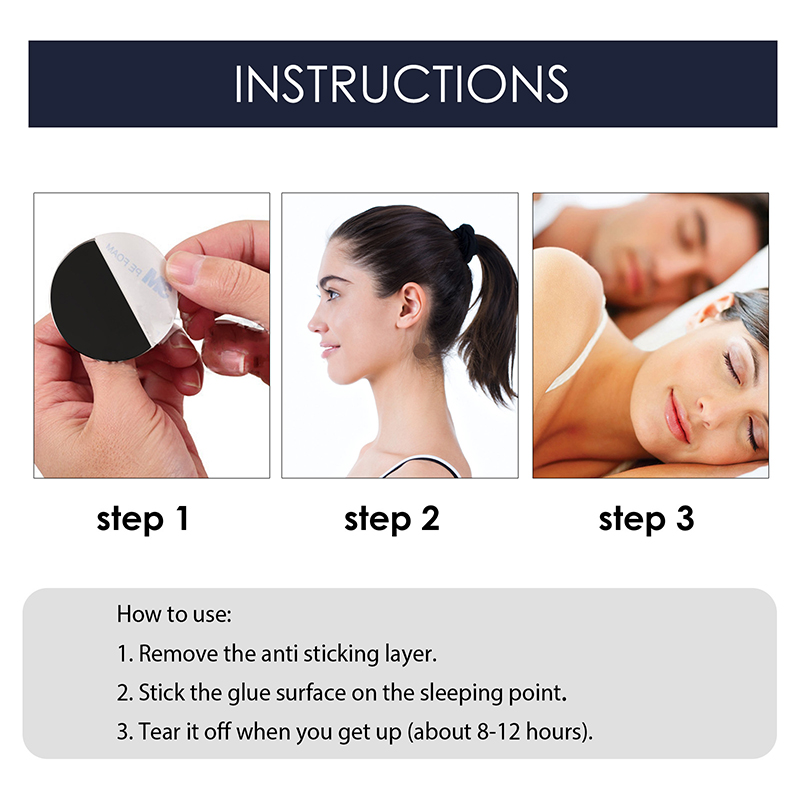 INSTRUCTIONS

3M PE FOAM

step 1

step 2

step 3

How to use:

1. Remove the anti sticking layer.

2. Stick the glue surface on the sleeping point.

3. Tear it off when you get up (about 8-12 hours).