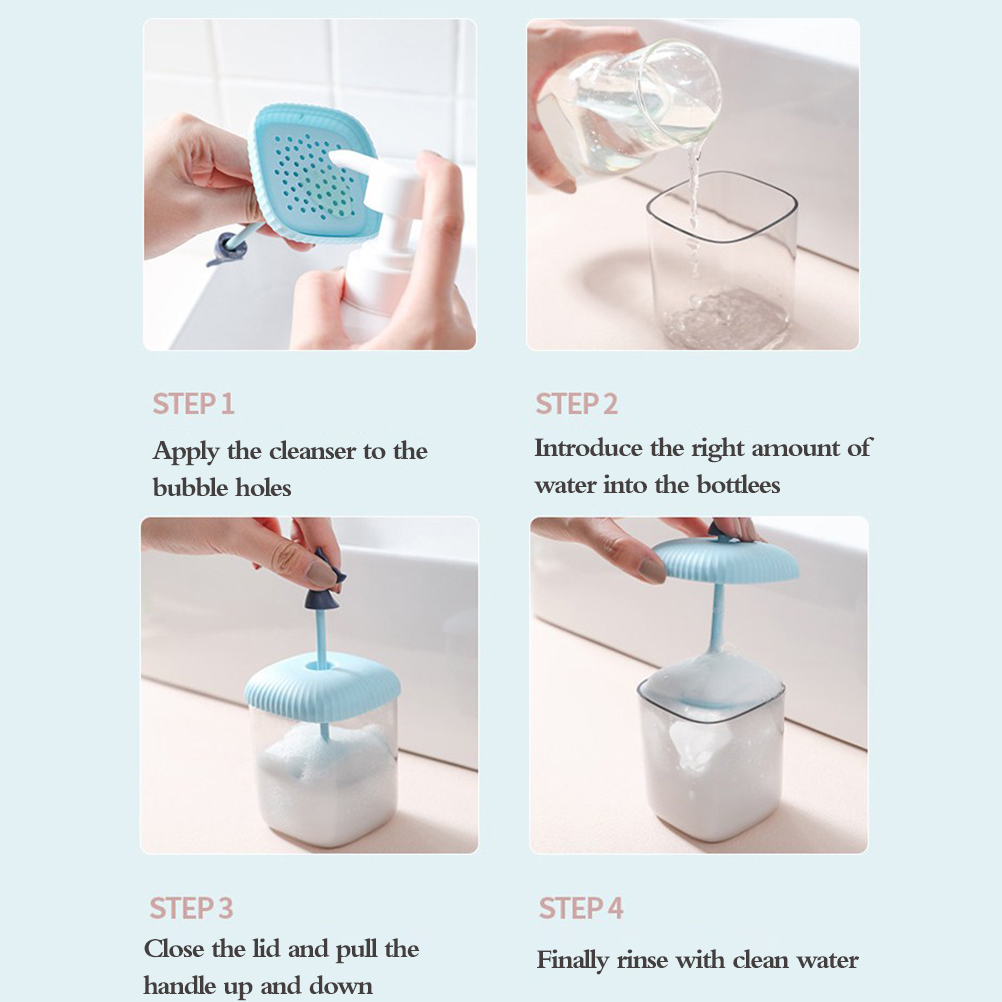 STEP 1

Apply the cleanser to the bubble holes

STEP 2

Introduce the right amount of water into the bottlees

STEP 3

Close the lid and pull the handle up and down

STEP 4

Finally rinse with clean water